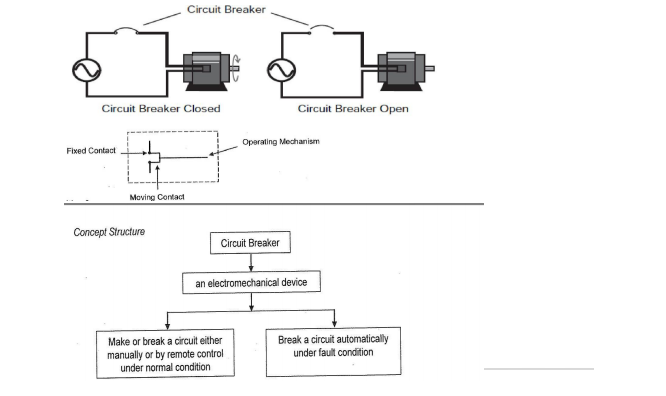 Circuit Breaker

Circuit Breaker Closed

Circuit Breaker Open

Fixed Contact

Operating Mechanism

Moving Contact

Concept Structure

Circuit Breaker

an electromechanical device

Make or break a circuit either manually or by remote control under normal condition

Break a circuit automatically under fault condition