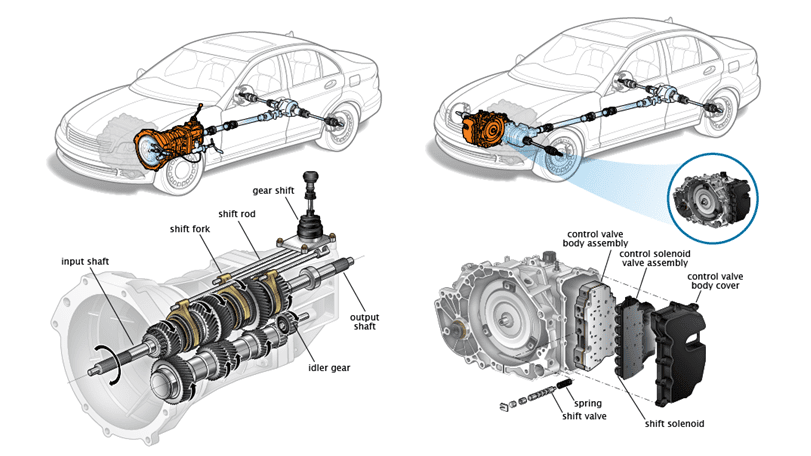 gear shift

shift rod

shift fork

input shaft

output shaft

idler gear

control valve body assembly

control solenoid valve assembly

control valve body cover

spring

shift valve

shift solenoid