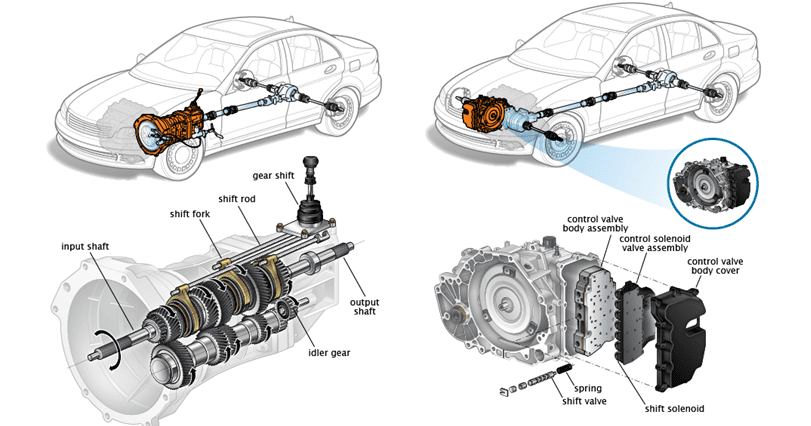 gear shift
shift rod
shift fork
input shaft
output shaft
idler gear

control valve body assembly
control solenoid valve assembly
control valve body cover
spring
shift valve
shift solenoid