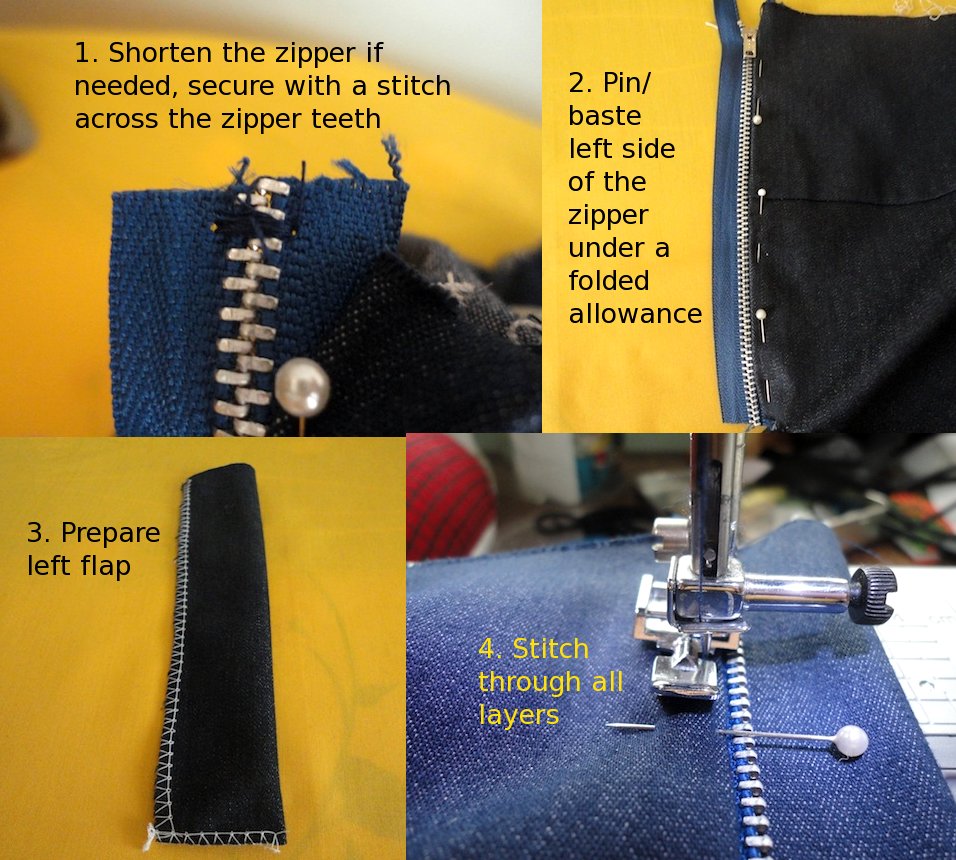 1. Shorten the zipper if needed, secure with a stitch across the zipper teeth

2. Pin/ baste left side of the zipper under a folded allowance

3. Prepare left flap

4. Stitch through all layers