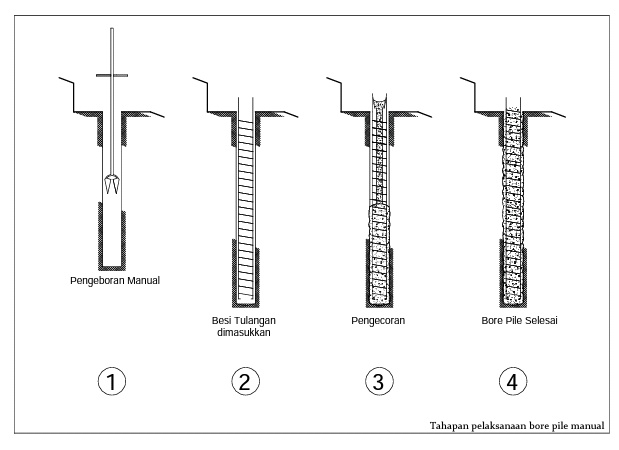 Pengeboran Manual

Besi Tulangan dimasukkan

Pengecoran

Bore Pile Selesai

1

2

3

4

Tahapan pelaksanaan bore pile manual