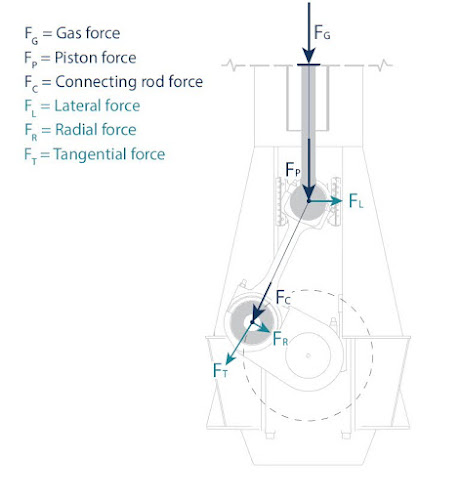 $F_G$ = Gas force
$F_P$ = Piston force
$F_C$ = Connecting rod force
$F_L$ = Lateral force
$F_R$ = Radial force
$F_T$ = Tangential force

$F_G$

$F_P$

$F_L$

$F_C$

$F_R$

$F_T$