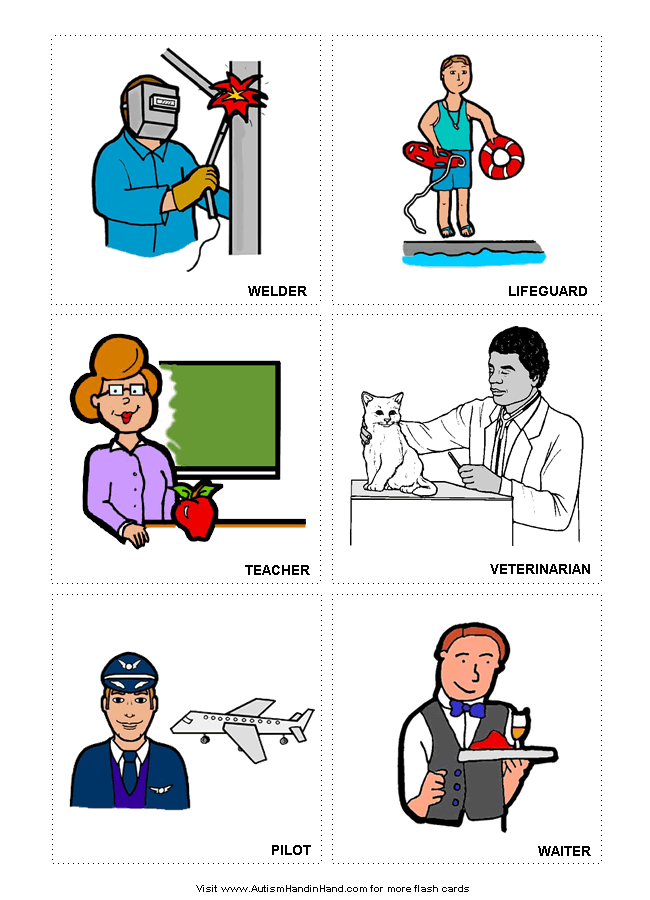 WELDER

LIFEGUARD

TEACHER

VETERINARIAN

PILOT

WAITER

Visit www.AutismHandinHand.com for more flash cards