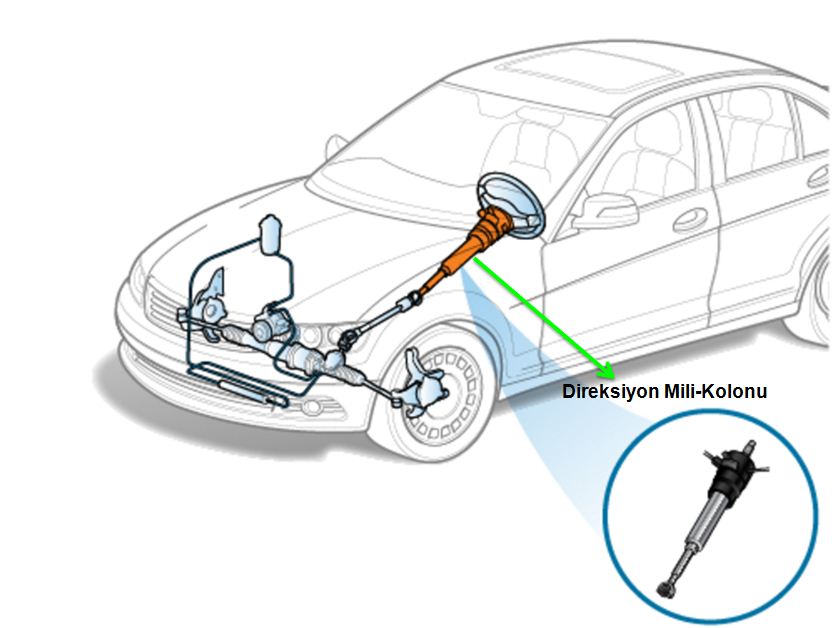 Direksiyon Mili-Kolonu