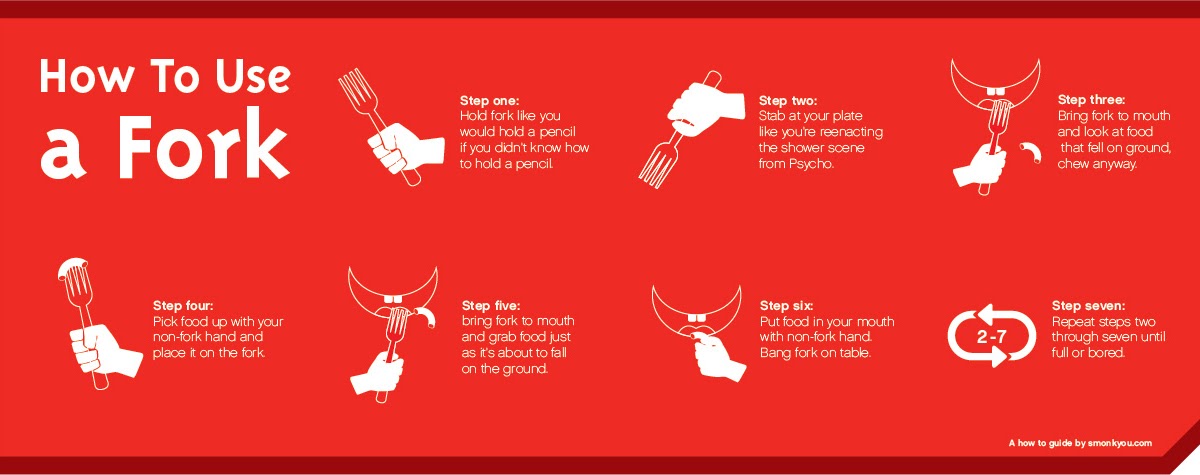 How To Use a Fork

Step one:
Hold fork like you would hold a pencil if you didn't know how to hold a pencil.

Step two:
Stab at your plate like you're reenacting the shower scene from Psycho.

Step three:
Bring fork to mouth and look at food that fell on ground, chew anyway.

Step four:
Pick food up with your non-fork hand and place it on the fork.

Step five:
bring fork to mouth and grab food just as it's about to fall on the ground.

Step six:
Put food in your mouth with non-fork hand. Bang fork on table.

2-7

Step seven:
Repeat steps two through seven until full or bored.

A how to guide by smonkyou.com