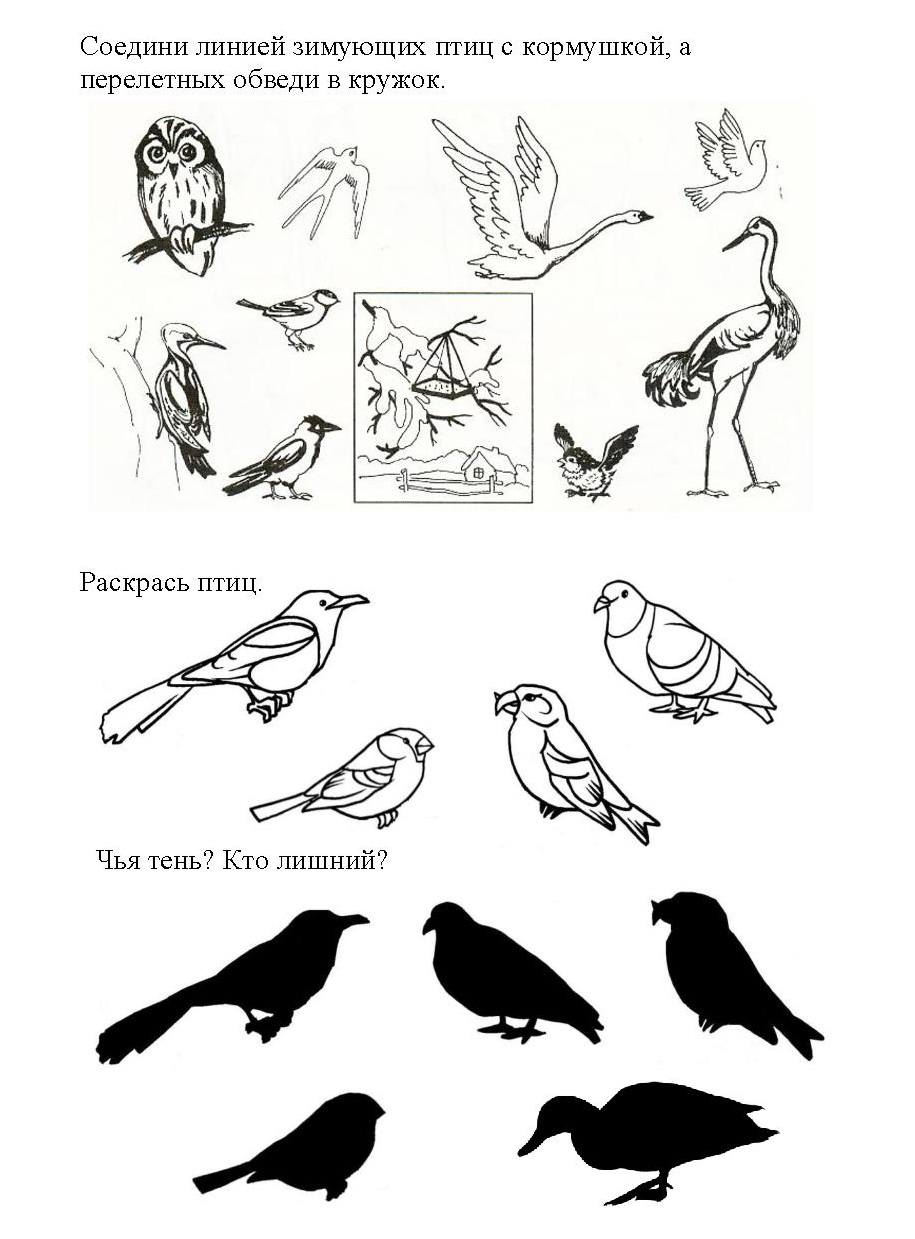 Соедини линией зимующих птиц с кормушкой, а перелетных обведи в кружок.

Раскрась птиц.

Чья тень? Кто лишний?