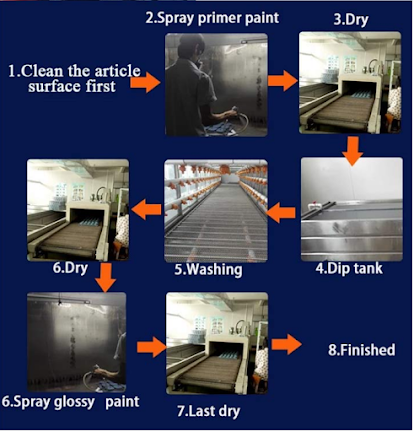 1.Clean the article surface first

2.Spray primer paint

3.Dry

4.Dip tank

5.Washing

6.Dry

6.Spray glossy paint

7.Last dry

8.Finished