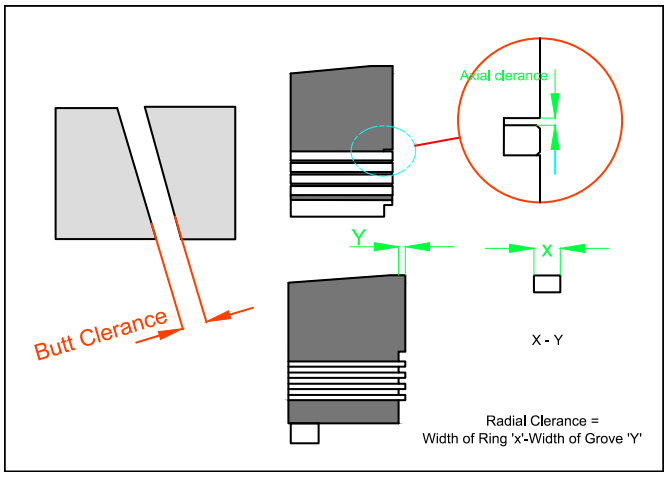 Axial clerance

Butt Clerance

Y

X

X - Y

Radial Clerance =
Width of Ring 'x'-Width of Grove 'Y'