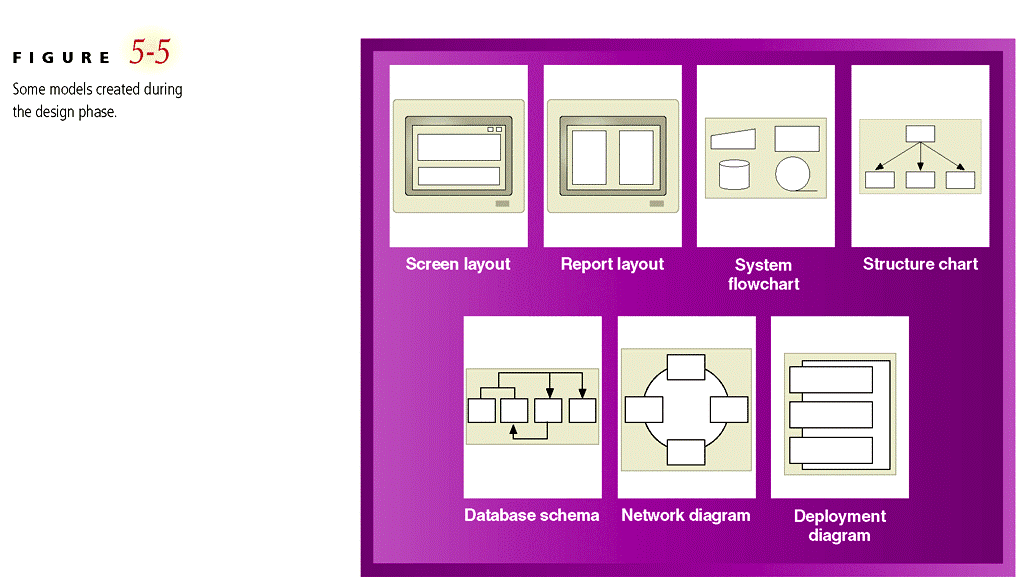 FIGURE 5-5

Some models created during the design phase.

Screen layout

Report layout

System flowchart

Structure chart

Database schema

Network diagram

Deployment diagram