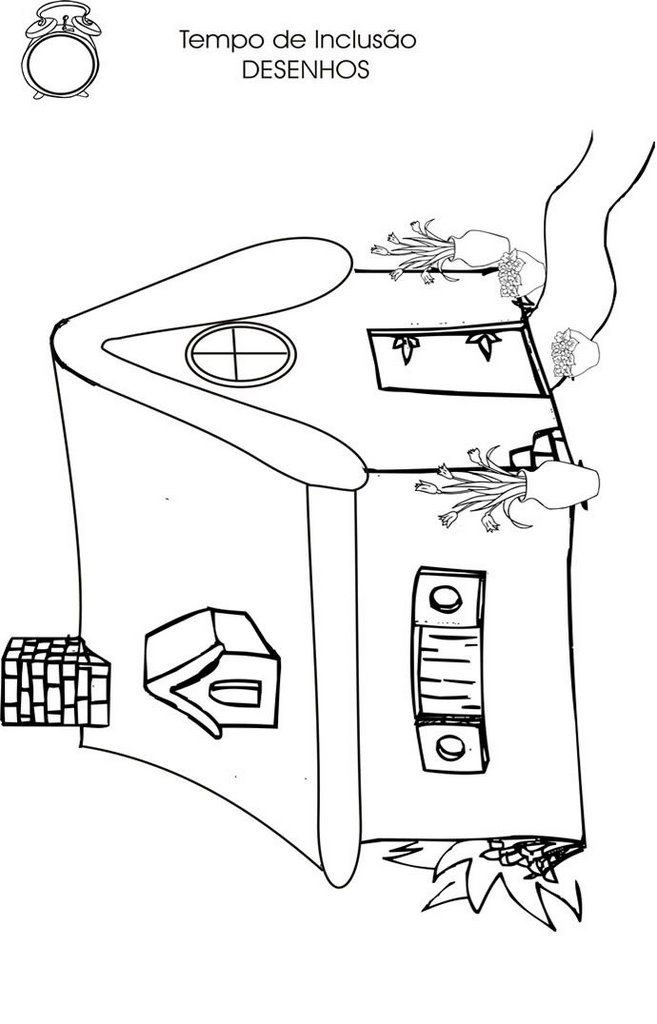 Tempo de Inclusão
DESENHOS