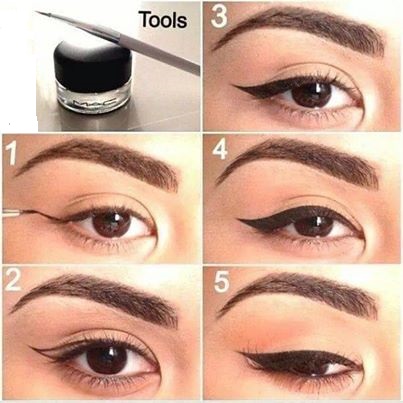 Tools
M·A·C
3
1
4
2
5