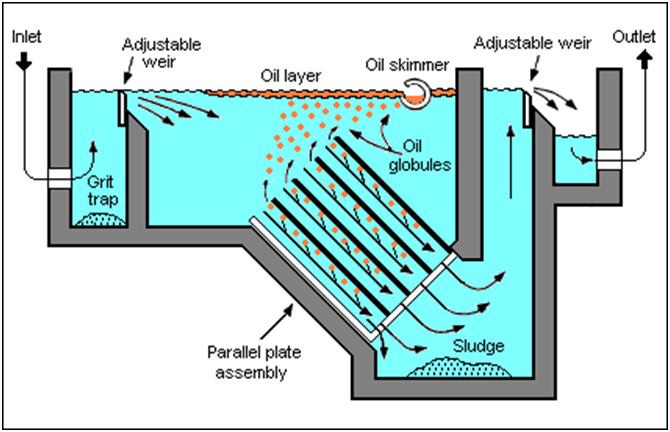 Inlet
Adjustable weir
Oil layer
Oil skimmer
Adjustable weir
Outlet
Oil globules
Grit trap
Parallel plate assembly
Sludge