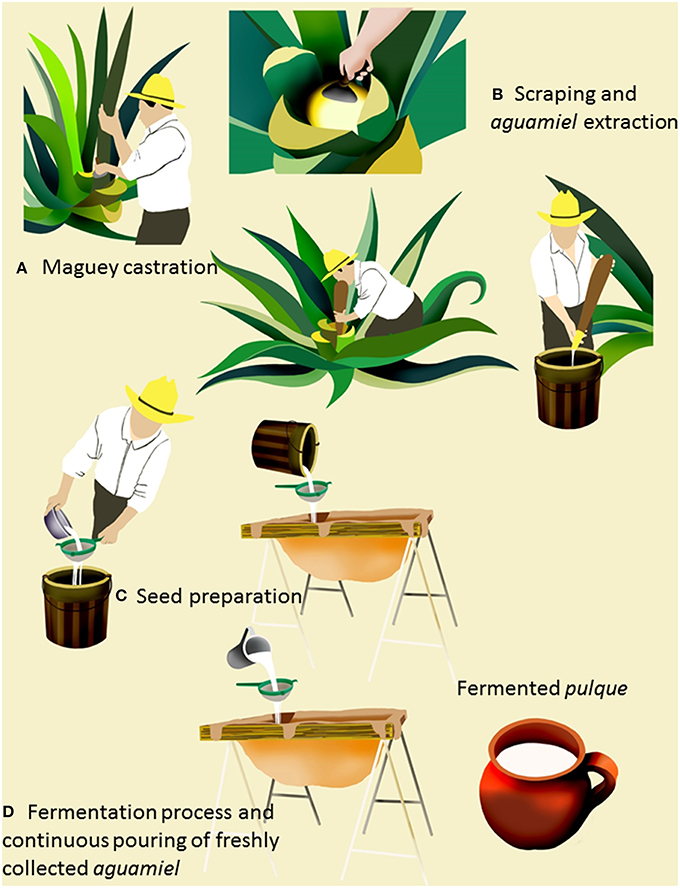 B Scraping and aguamiel extraction

A Maguey castration

C Seed preparation

Fermented pulque

D Fermentation process and continuous pouring of freshly collected aguamiel