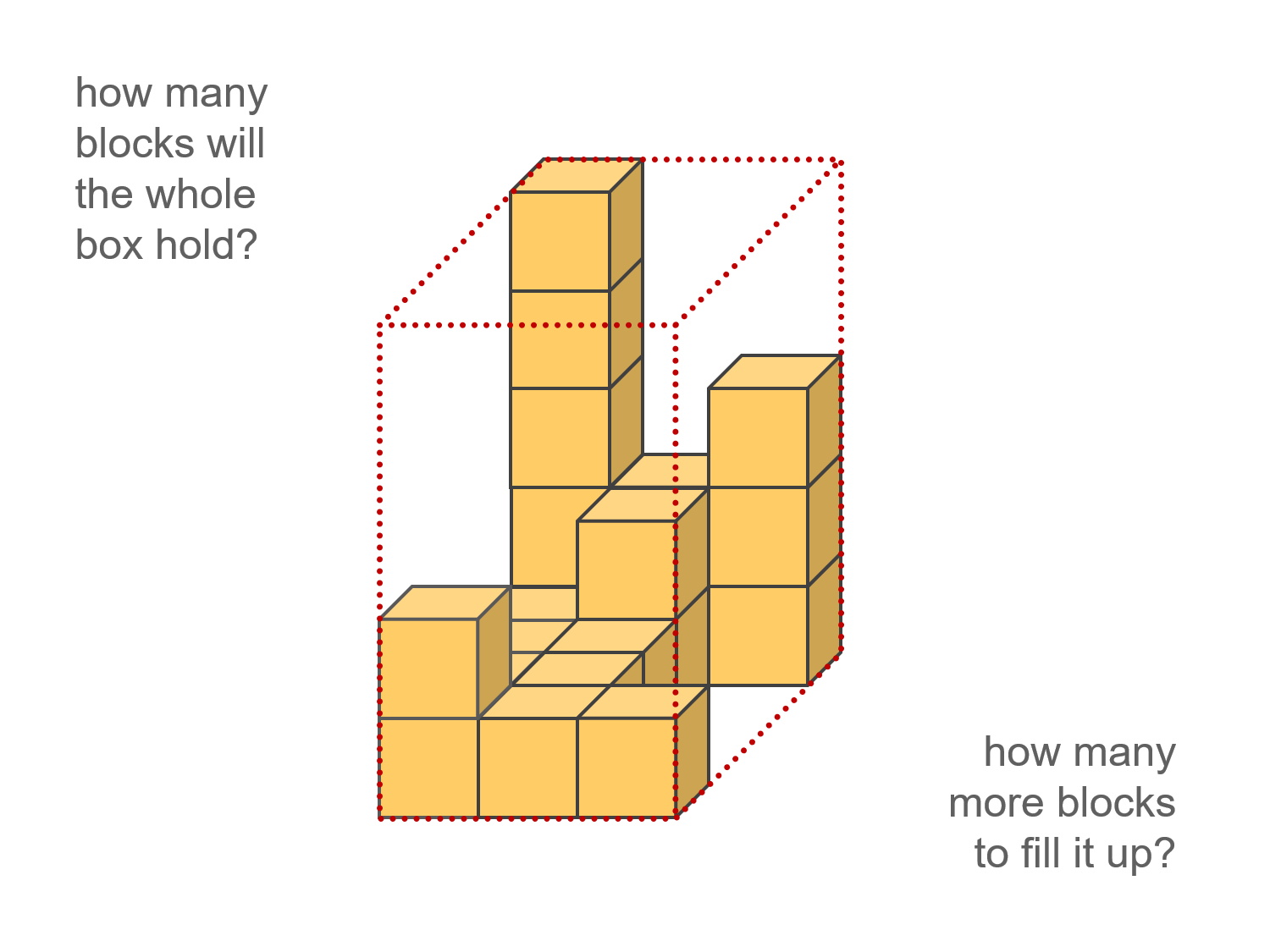 how many blocks will the whole box hold?

how many more blocks to fill it up?