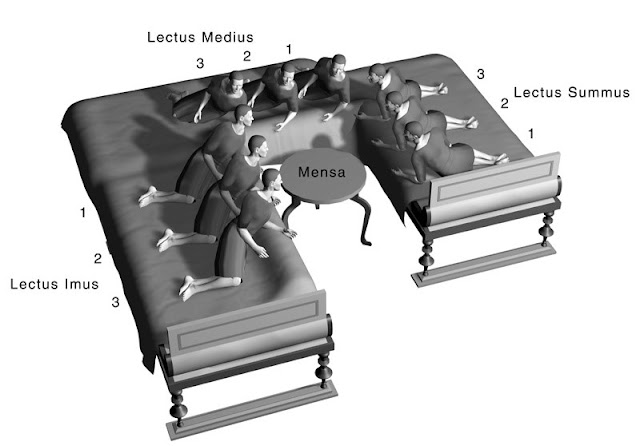 Lectus Medius
3 2 1
3
2 Lectus Summus
1
Mensa
1
2
Lectus Imus
3