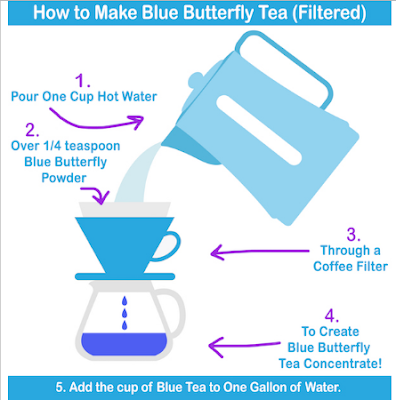 How to Make Blue Butterfly Tea (Filtered)

1.
Pour One Cup Hot Water

2.
Over 1/4 teaspoon Blue Butterfly Powder

3.
Through a Coffee Filter

4.
To Create Blue Butterfly Tea Concentrate!

5. Add the cup of Blue Tea to One Gallon of Water.