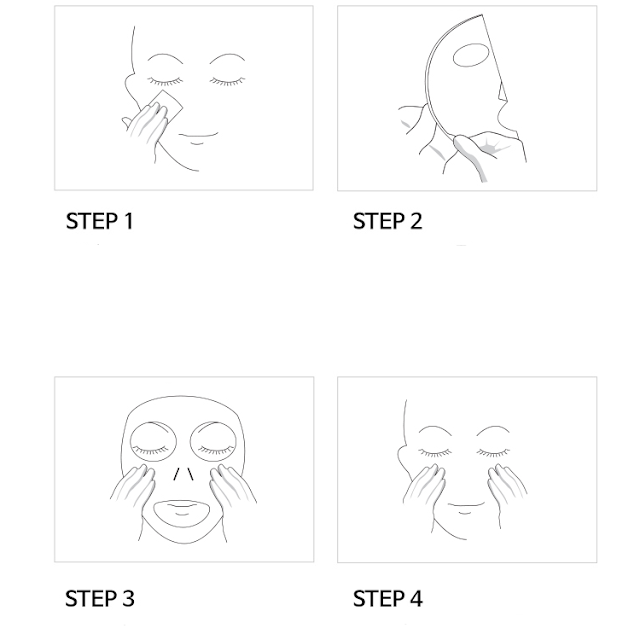 STEP 1

STEP 2

STEP 3

STEP 4