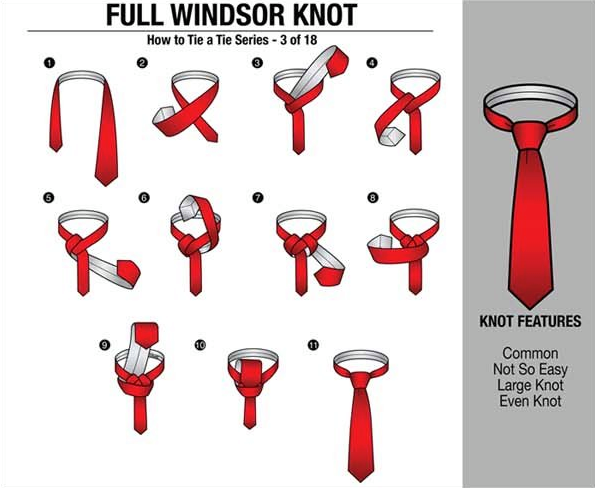 FULL WINDSOR KNOT

How to Tie a Tie Series - 3 of 18

1

2

3

4

5

6

7

8

9

10

11

KNOT FEATURES

Common
Not So Easy
Large Knot
Even Knot