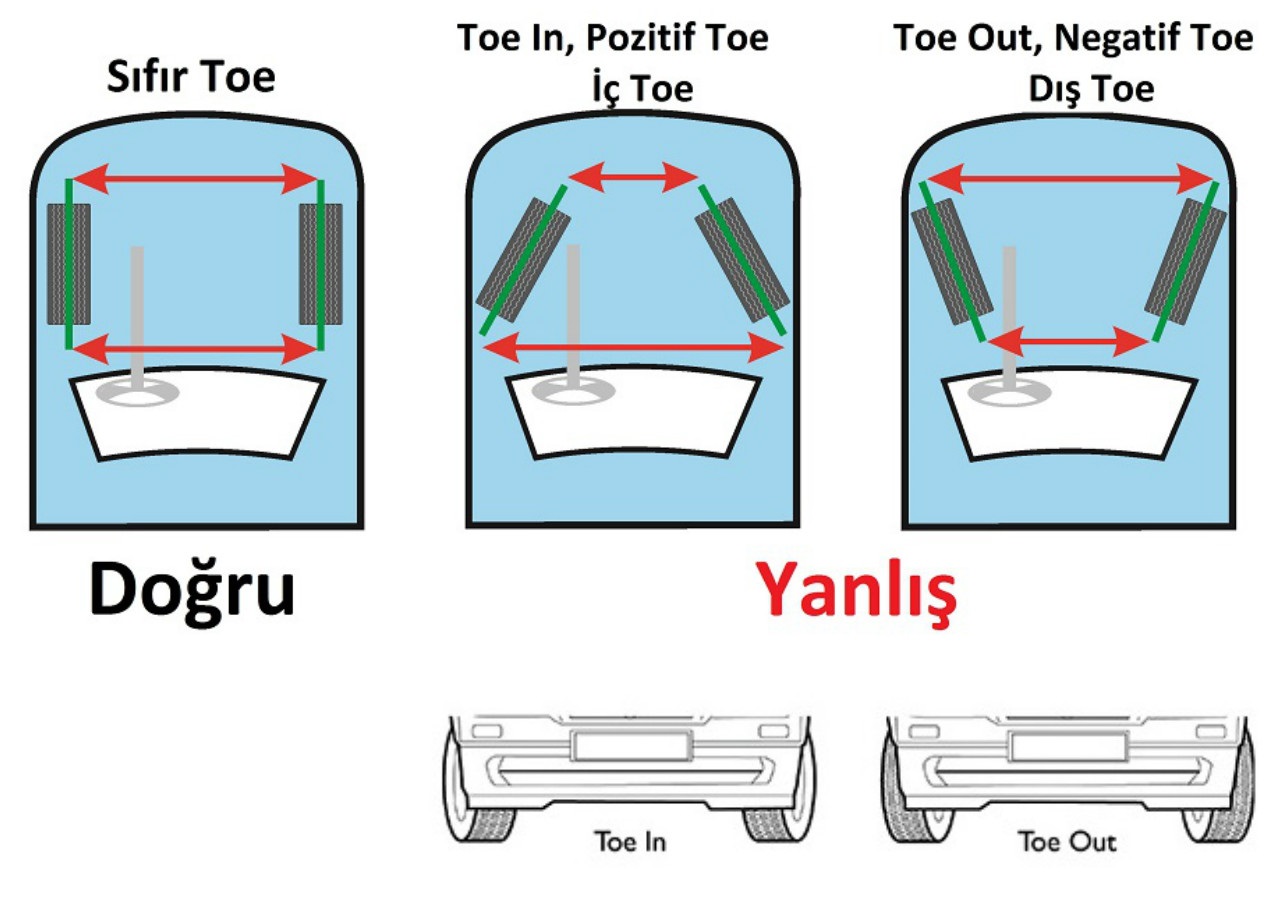 Sıfır Toe

Toe In, Pozitif Toe
İç Toe

Toe Out, Negatif Toe
Dış Toe

Doğru

Yanlış

Toe In

Toe Out