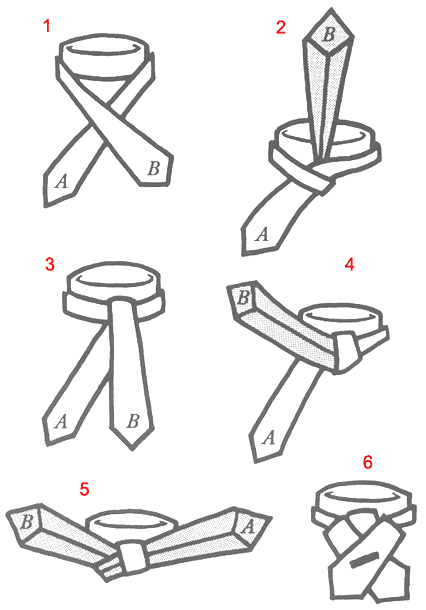 1

A B

2

B

A

3

A B

4

B

A

5

B A

6