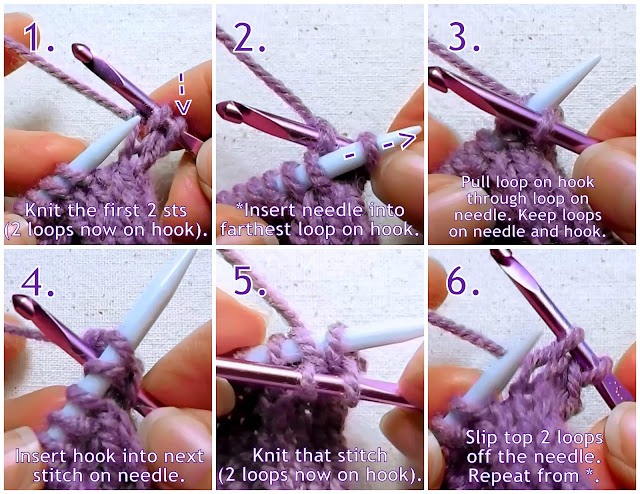 1.

Knit the first 2 sts (2 loops now on hook).

2.

*Insert needle into farthest loop on hook.

3.

Pull loop on hook through loop on needle. Keep loops on needle and hook.

4.

Insert hook into next stitch on needle.

5.

Knit that stitch (2 loops now on hook).

6.

Slip top 2 loops off the needle. Repeat from *.