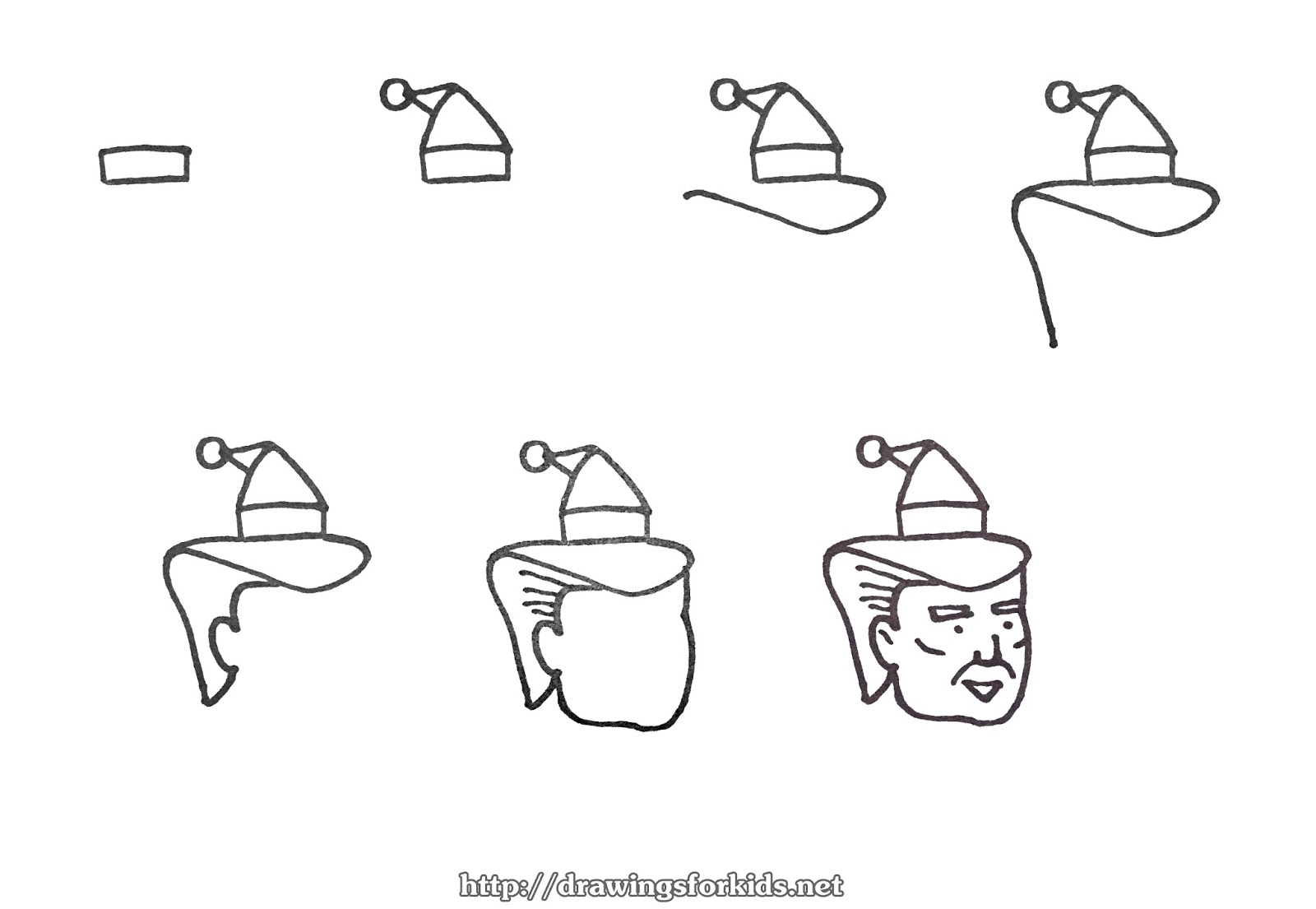 http://drawingsforkids.net