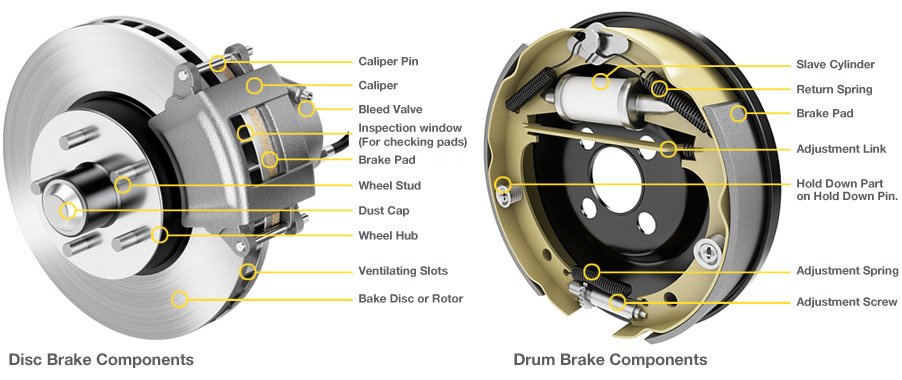 Caliper Pin
Caliper
Bleed Valve
Inspection window
(For checking pads)
Brake Pad
Wheel Stud
Dust Cap
Wheel Hub
Ventilating Slots
Bake Disc or Rotor

Disc Brake Components

Slave Cylinder
Return Spring
Brake Pad
Adjustment Link
Hold Down Part on Hold Down Pin.
Adjustment Spring
Adjustment Screw

Drum Brake Components