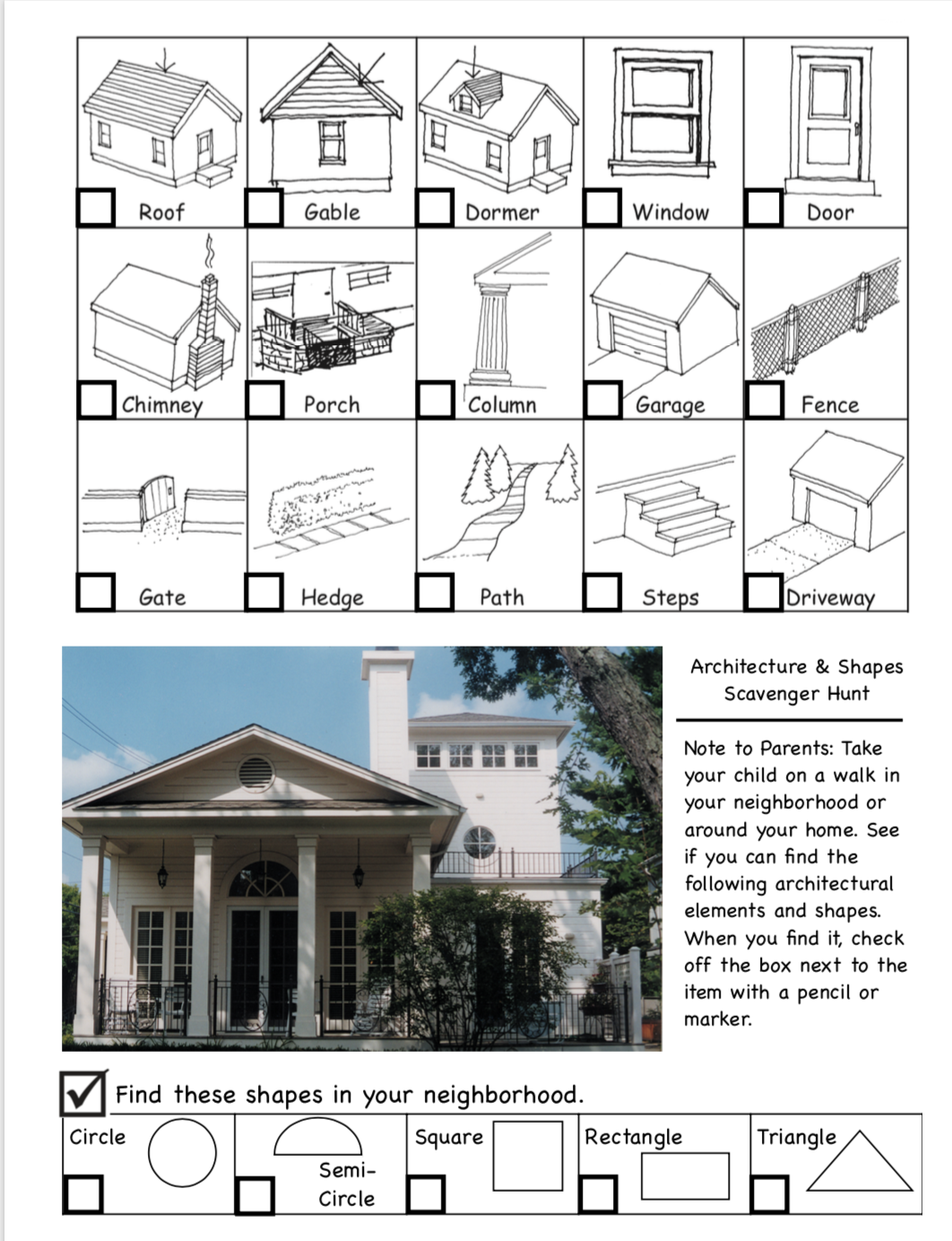 | Roof | Gable | Dormer | Window | Door |
|---|---|---|---|---|
| Chimney | Porch | Column | Garage | Fence |
| Gate | Hedge | Path | Steps | Driveway |

Architecture & Shapes Scavenger Hunt

Note to Parents: Take your child on a walk in your neighborhood or around your home. See if you can find the following architectural elements and shapes. When you find it, check off the box next to the item with a pencil or marker.

Find these shapes in your neighborhood.

| Circle | Semi-Circle | Square | Rectangle | Triangle |
|---|---|---|---|---|