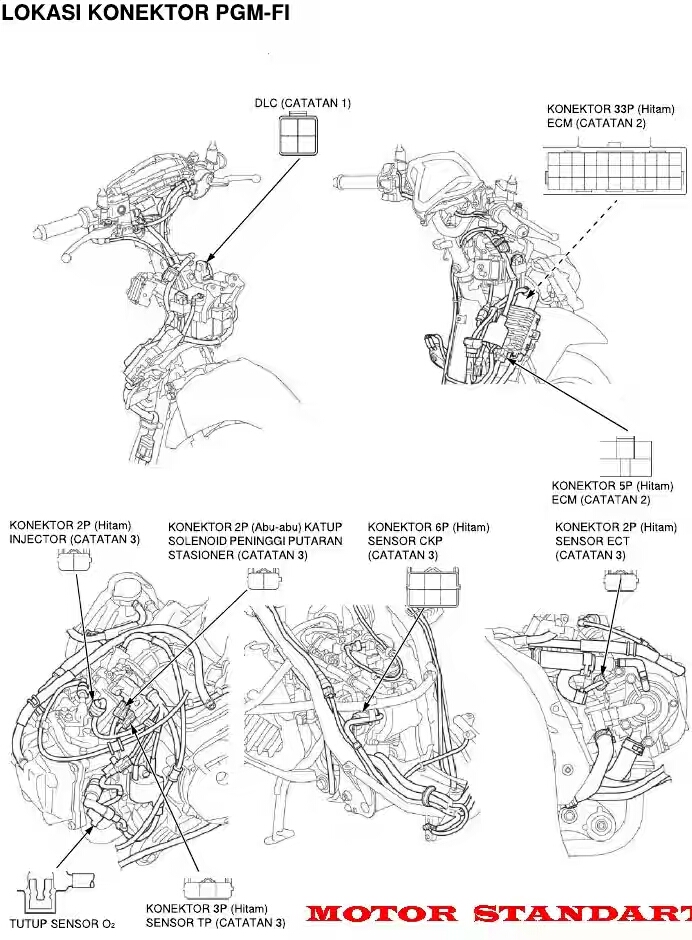 LOKASI KONEKTOR PGM-FI

DLC (CATATAN 1)

KONEKTOR 33P (Hitam) ECM (CATATAN 2)

KONEKTOR 5P (Hitam) ECM (CATATAN 2)

KONEKTOR 2P (Hitam) INJECTOR (CATATAN 3)

KONEKTOR 2P (Abu-abu) KATUP SOLENOID PENINGGI PUTARAN STASIONER (CATATAN 3)

KONEKTOR 6P (Hitam) SENSOR CKP (CATATAN 3)

KONEKTOR 2P (Hitam) SENSOR ECT (CATATAN 3)

TUTUP SENSOR $O_2$

KONEKTOR 3P (Hitam) SENSOR TP (CATATAN 3)

MOTOR STANDART