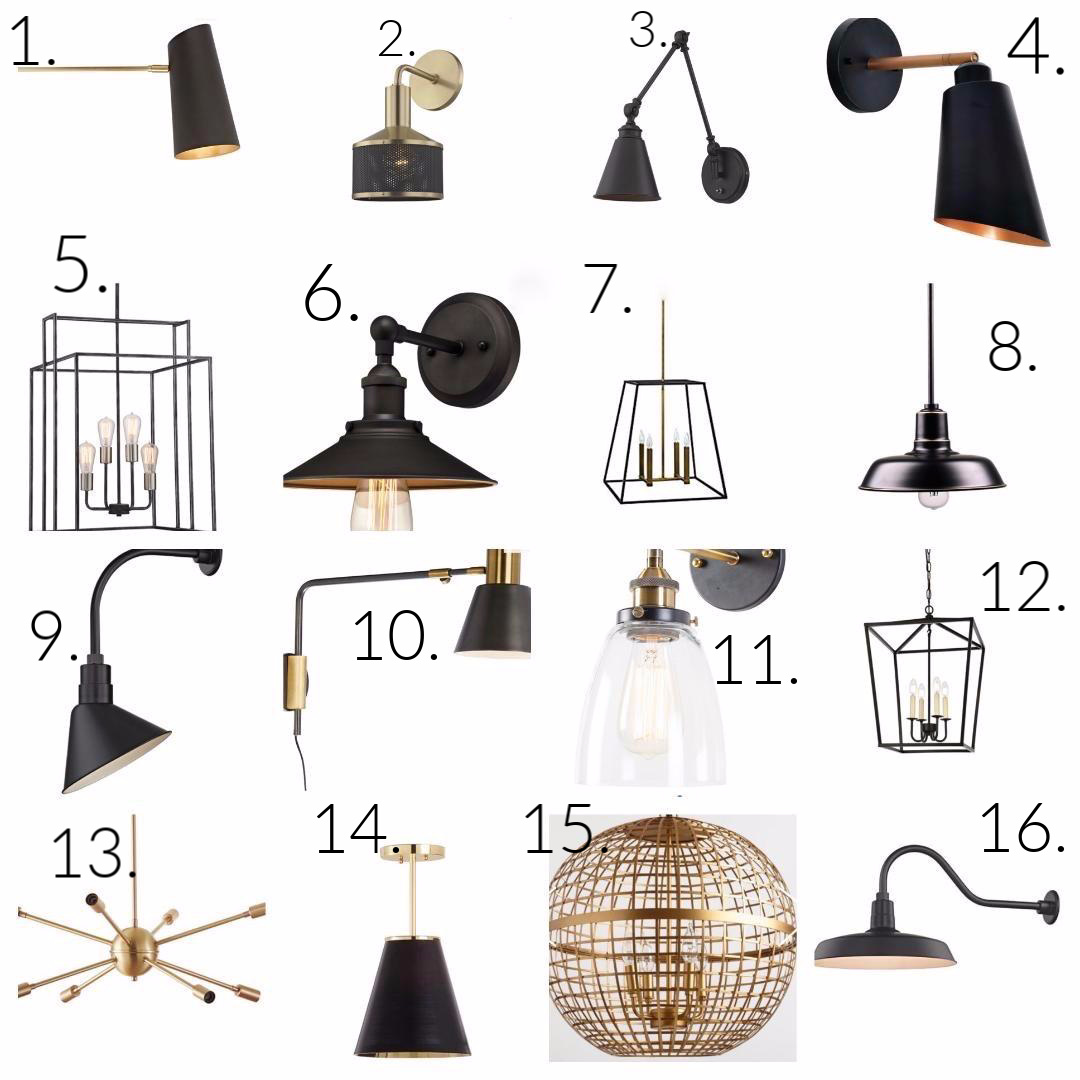 1.
2.
3.
4.
5.
6.
7.
8.
9.
10.
11.
12.
13.
14.
15.
16.