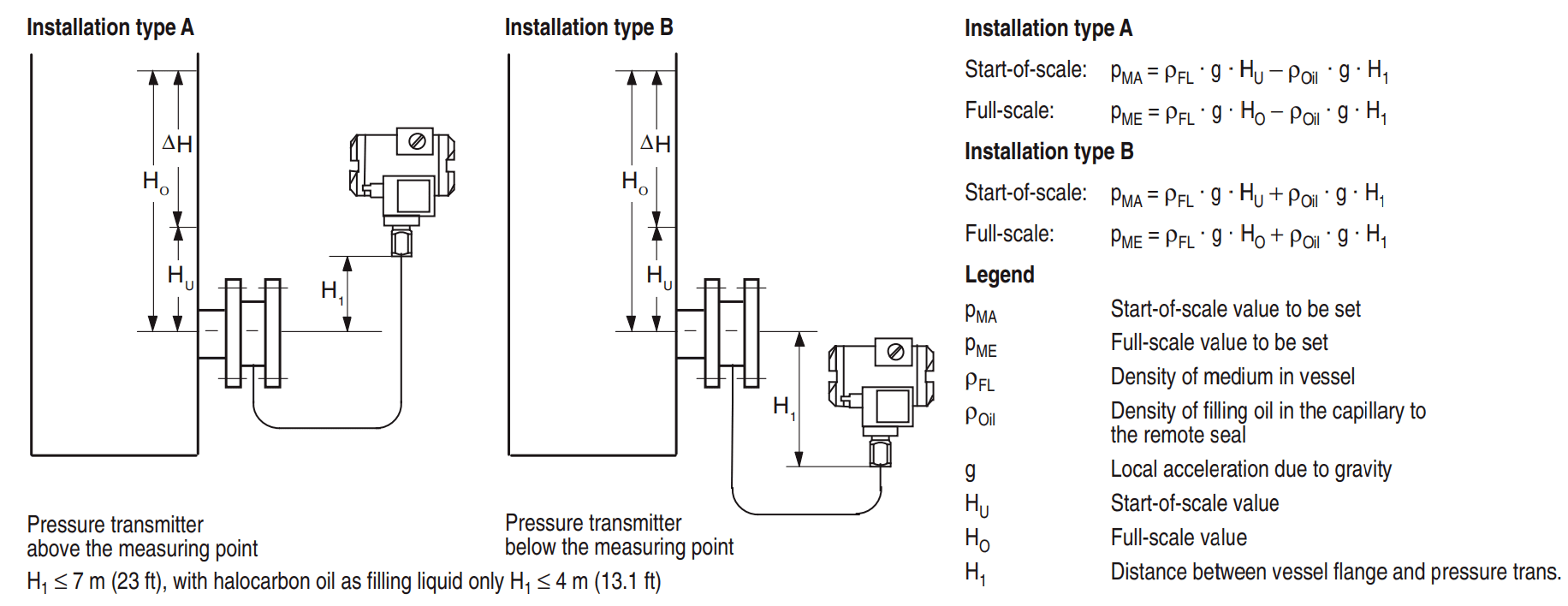 Installation type A

$\Delta H$

$H_O$

$H_U$

$H_1$

Pressure transmitter above the measuring point

Installation type B

$\Delta H$

$H_O$

$H_U$

$H_1$

Pressure transmitter below the measuring point

$H_1 \leq 7$ m (23 ft), with halocarbon oil as filling liquid only $H_1 \leq 4$ m (13.1 ft)

Installation type A

Start-of-scale: $p_{MA} = \rho_{FL} \cdot g \cdot H_U - \rho_{Oil} \cdot g \cdot H_1$

Full-scale: $p_{ME} = \rho_{FL} \cdot g \cdot H_O - \rho_{Oil} \cdot g \cdot H_1$

Installation type B

Start-of-scale: $p_{MA} = \rho_{FL} \cdot g \cdot H_U + \rho_{Oil} \cdot g \cdot H_1$

Full-scale: $p_{ME} = \rho_{FL} \cdot g \cdot H_O + \rho_{Oil} \cdot g \cdot H_1$

Legend

| | |
|---|---|
| $p_{MA}$ | Start-of-scale value to be set |
| $p_{ME}$ | Full-scale value to be set |
| $\rho_{FL}$ | Density of medium in vessel |
| $\rho_{Oil}$ | Density of filling oil in the capillary to the remote seal |
| g | Local acceleration due to gravity |
| $H_U$ | Start-of-scale value |
| $H_O$ | Full-scale value |
| $H_1$ | Distance between vessel flange and pressure trans. |