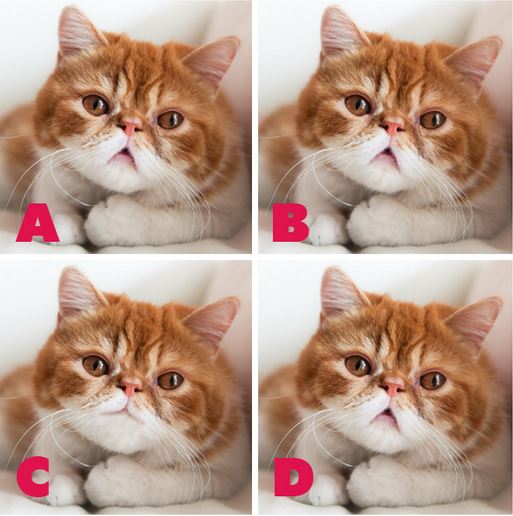 A

B

C

D