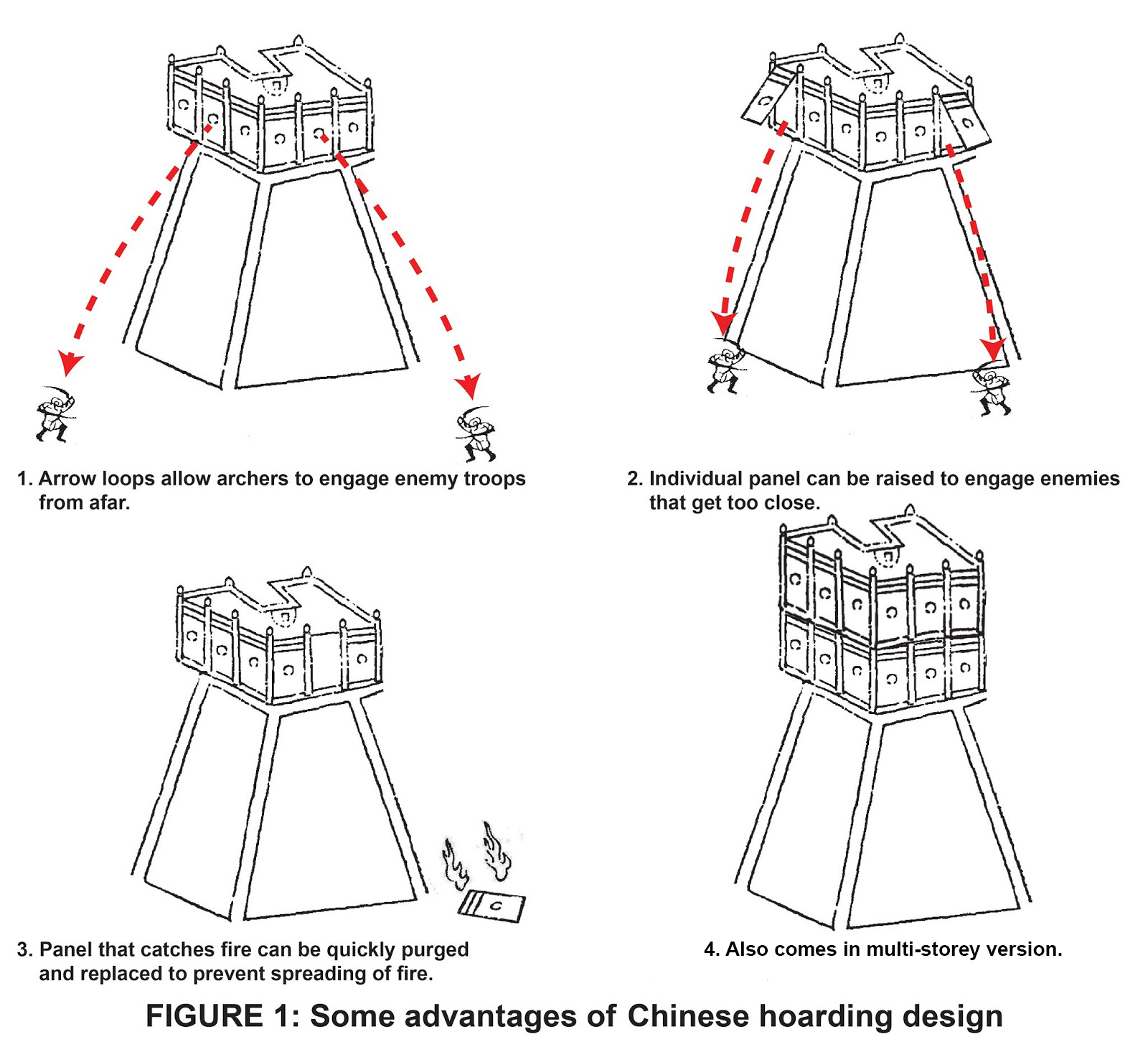 1. Arrow loops allow archers to engage enemy troops from afar.

2. Individual panel can be raised to engage enemies that get too close.

3. Panel that catches fire can be quickly purged and replaced to prevent spreading of fire.

4. Also comes in multi-storey version.

FIGURE 1: Some advantages of Chinese hoarding design