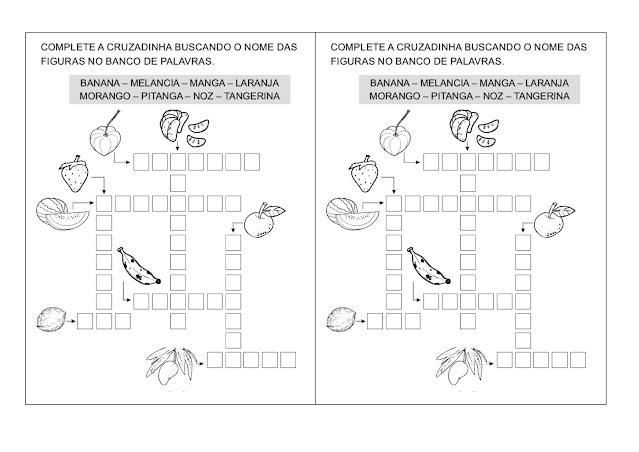 COMPLETE A CRUZADINHA BUSCANDO O NOME DAS FIGURAS NO BANCO DE PALAVRAS.

BANANA – MELANCIA – MANGA – LARANJA
MORANGO – PITANGA – NOZ – TANGERINA

COMPLETE A CRUZADINHA BUSCANDO O NOME DAS FIGURAS NO BANCO DE PALAVRAS.

BANANA – MELANCIA – MANGA – LARANJA
MORANGO – PITANGA – NOZ – TANGERINA