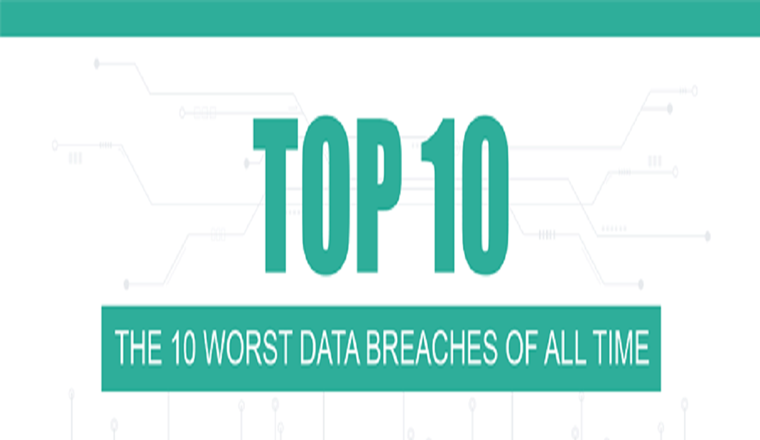 TOP 10

THE 10 WORST DATA BREACHES OF ALL TIME