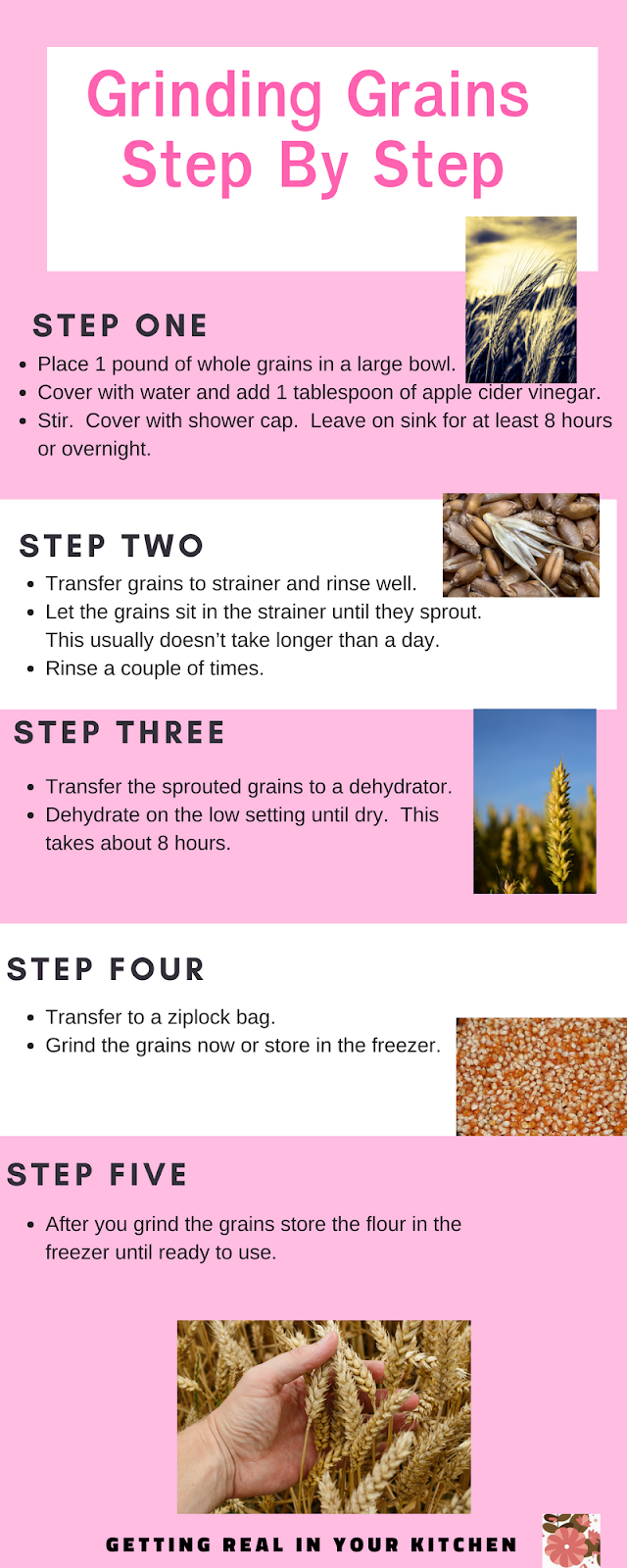 Grinding Grains Step By Step

STEP ONE

- Place 1 pound of whole grains in a large bowl.
- Cover with water and add 1 tablespoon of apple cider vinegar.
- Stir. Cover with shower cap. Leave on sink for at least 8 hours or overnight.

STEP TWO

- Transfer grains to strainer and rinse well.
- Let the grains sit in the strainer until they sprout. This usually doesn't take longer than a day.
- Rinse a couple of times.

STEP THREE

- Transfer the sprouted grains to a dehydrator.
- Dehydrate on the low setting until dry. This takes about 8 hours.

STEP FOUR

- Transfer to a ziplock bag.
- Grind the grains now or store in the freezer.

STEP FIVE

- After you grind the grains store the flour in the freezer until ready to use.

GETTING REAL IN YOUR KITCHEN