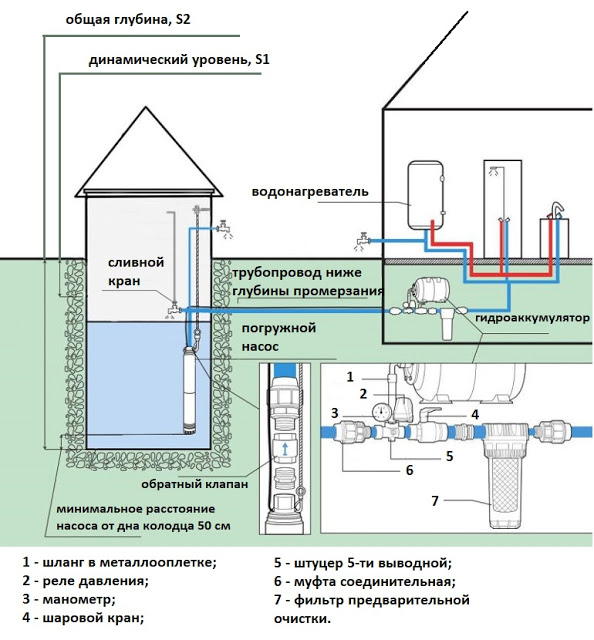 общая глубина, S2

динамический уровень, S1

водонагреватель

сливной кран

трубопровод ниже глубины промерзания

погружной насос

гидроаккумулятор

1

2

3

4

5

6

7

обратный клапан

минимальное расстояние насоса от дна колодца 50 см

1 - шланг в металлооплетке;
2 - реле давления;
3 - манометр;
4 - шаровой кран;

5 - штуцер 5-ти выводной;
6 - муфта соединительная;
7 - фильтр предварительной очистки.