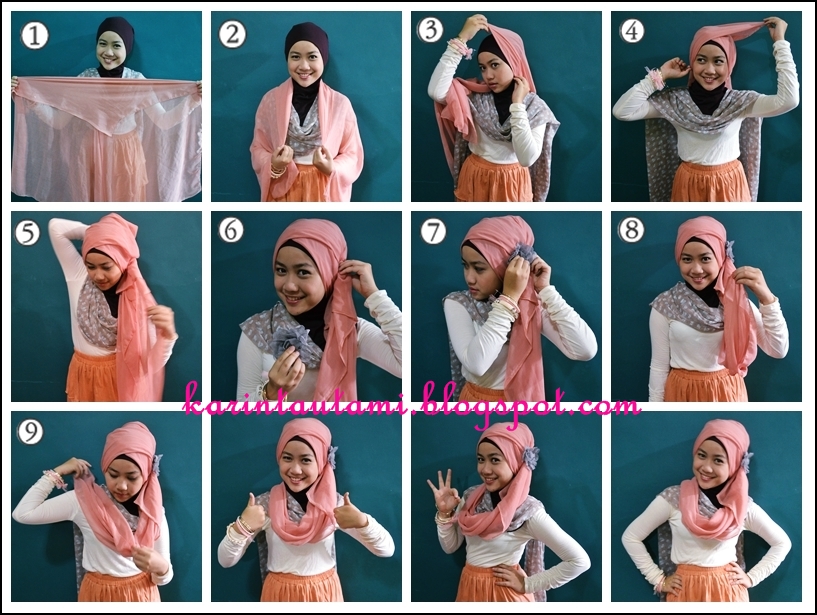 1
2
3
4
5
6
7
8
karintautami.blogspot.com
9