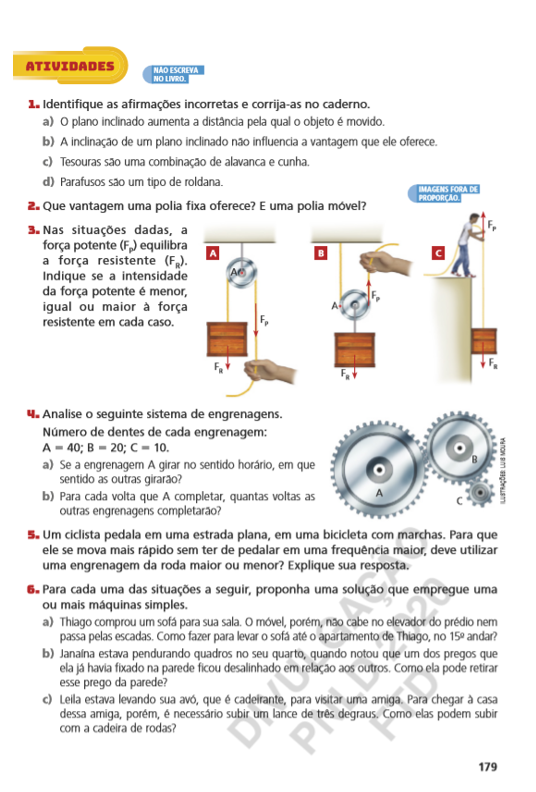 ATIVIDADES

NÃO ESCREVA NO LIVRO.

1. Identifique as afirmações incorretas e corrija-as no caderno.

a) O plano inclinado aumenta a distância pela qual o objeto é movido.

b) A inclinação de um plano inclinado não influencia a vantagem que ele oferece.

c) Tesouras são uma combinação de alavanca e cunha.

d) Parafusos são um tipo de roldana.

IMAGENS FORA DE PROPORÇÃO.

2. Que vantagem uma polia fixa oferece? E uma polia móvel?

3. Nas situações dadas, a força potente ($F_P$) equilibra a força resistente ($F_R$). Indique se a intensidade da força potente é menor, igual ou maior à força resistente em cada caso.

A

A

$F_P$

$F_R$

B

A

$F_P$

$F_R$

C

$F_P$

$F_R$

4. Analise o seguinte sistema de engrenagens.

Número de dentes de cada engrenagem:
A = 40; B = 20; C = 10.

a) Se a engrenagem A girar no sentido horário, em que sentido as outras girarão?

b) Para cada volta que A completar, quantas voltas as outras engrenagens completarão?

A

B

C

ILUSTRAÇÕES: LUIS MOURA

5. Um ciclista pedala em uma estrada plana, em uma bicicleta com marchas. Para que ele se mova mais rápido sem ter de pedalar em uma frequência maior, deve utilizar uma engrenagem da roda maior ou menor? Explique sua resposta.

6. Para cada uma das situações a seguir, proponha uma solução que empregue uma ou mais máquinas simples.

a) Thiago comprou um sofá para sua sala. O móvel, porém, não cabe no elevador do prédio nem passa pelas escadas. Como fazer para levar o sofá até o apartamento de Thiago, no 15º andar?

b) Janaína estava pendurando quadros no seu quarto, quando notou que um dos pregos que ela já havia fixado na parede ficou desalinhado em relação aos outros. Como ela pode retirar esse prego da parede?

c) Leila estava levando sua avó, que é cadeirante, para visitar uma amiga. Para chegar à casa dessa amiga, porém, é necessário subir um lance de três degraus. Como elas podem subir com a cadeira de rodas?

DIVULGAÇÃO PNLD 2020 FTD

179