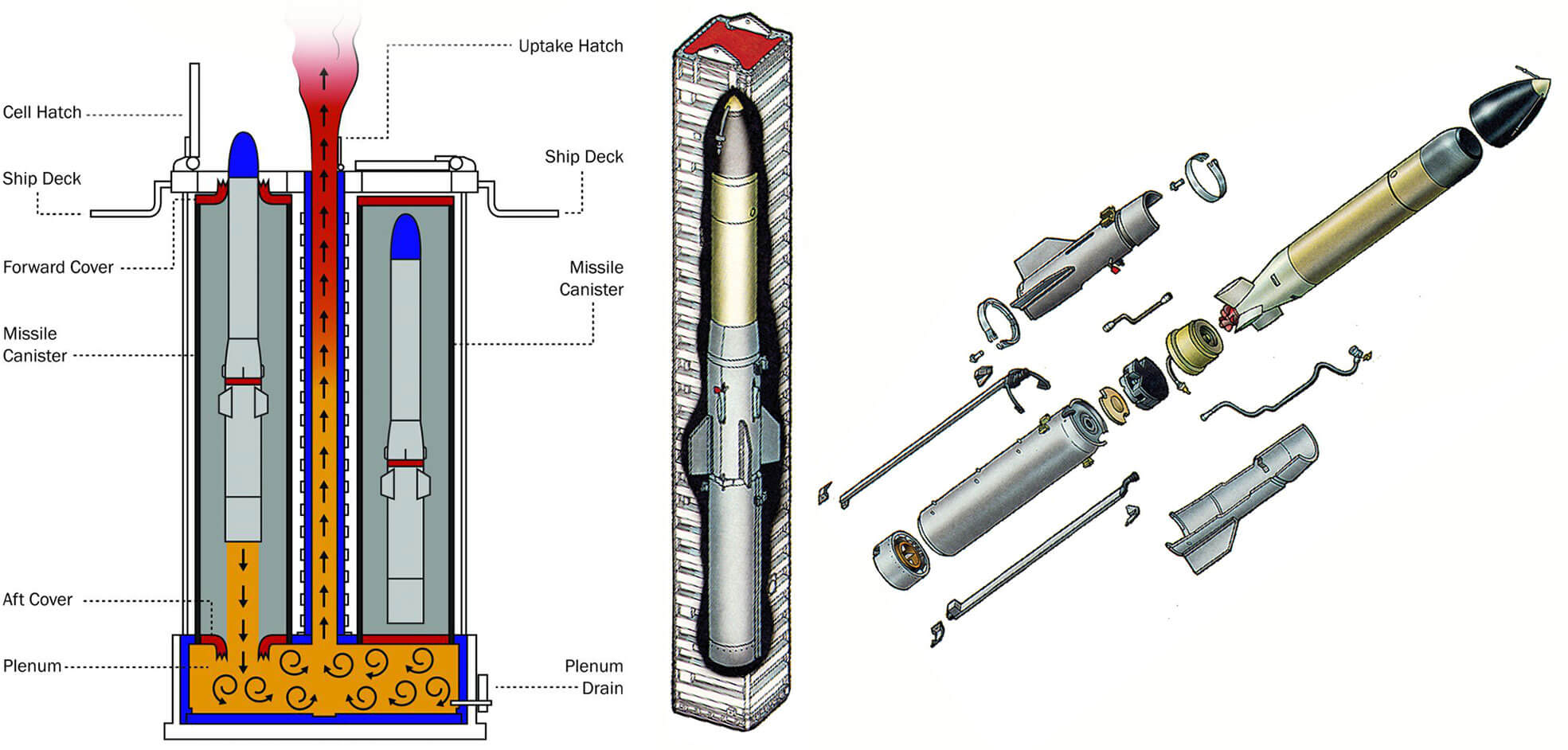 Cell Hatch

Ship Deck

Forward Cover

Missile Canister

Aft Cover

Plenum

Uptake Hatch

Ship Deck

Missile Canister

Plenum Drain