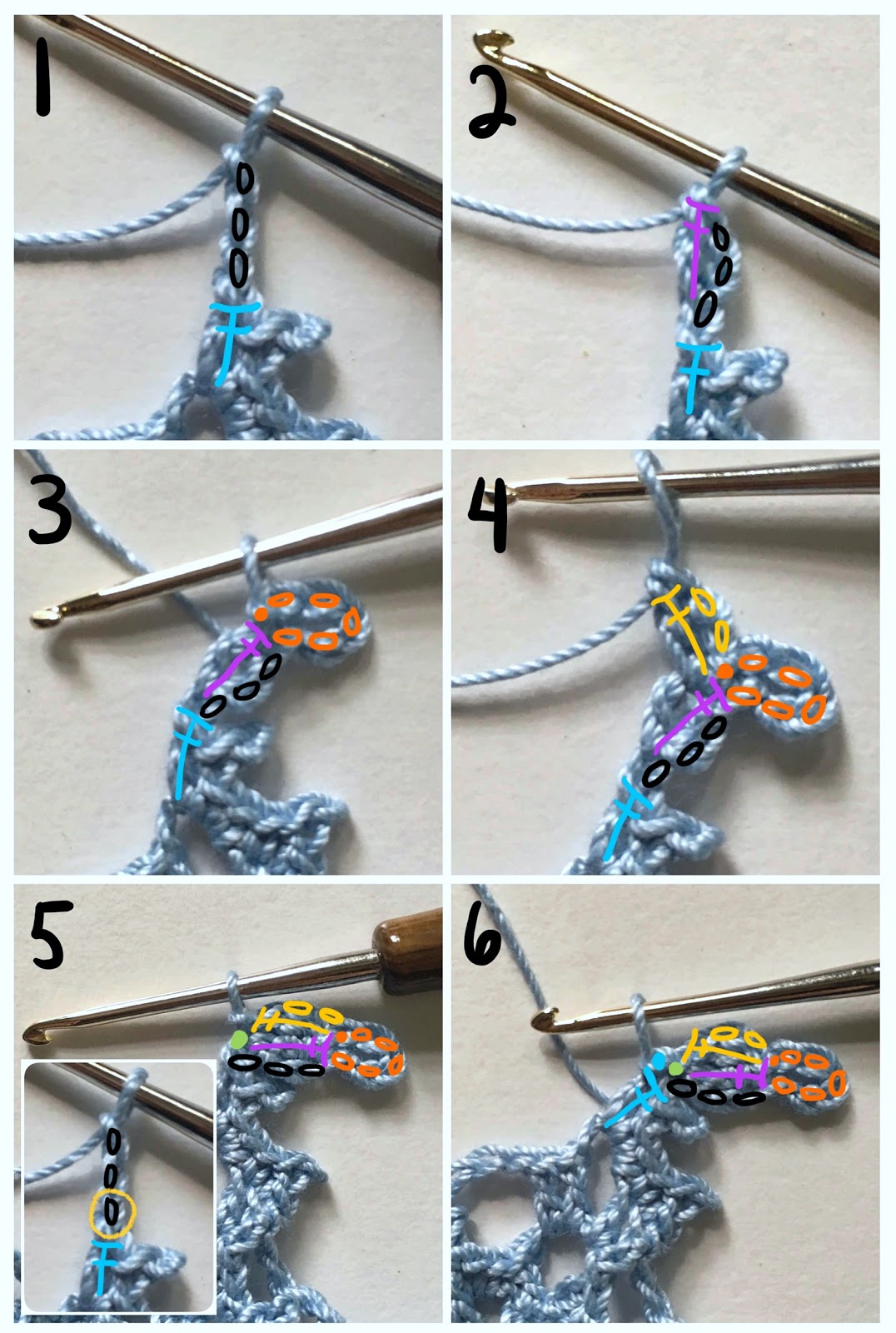 1

2

3

4

5

6