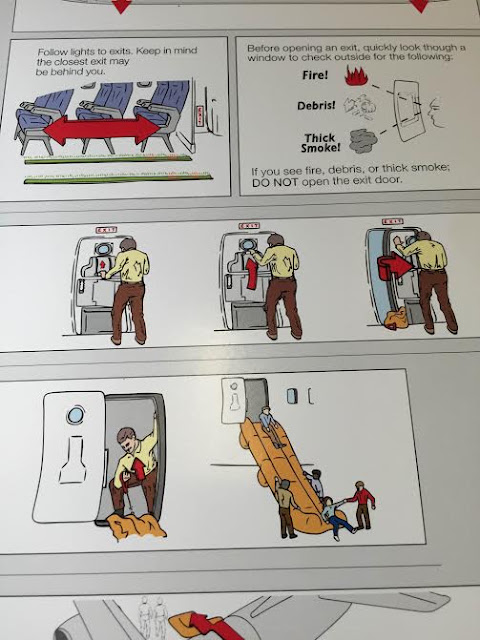 Follow lights to exits. Keep in mind the closest exit may be behind you.

EXIT

Before opening an exit, quickly look though a window to check outside for the following:

Fire!

Debris!

Thick Smoke!

If you see fire, debris, or thick smoke; DO NOT open the exit door.

EXIT

EXIT

EXIT