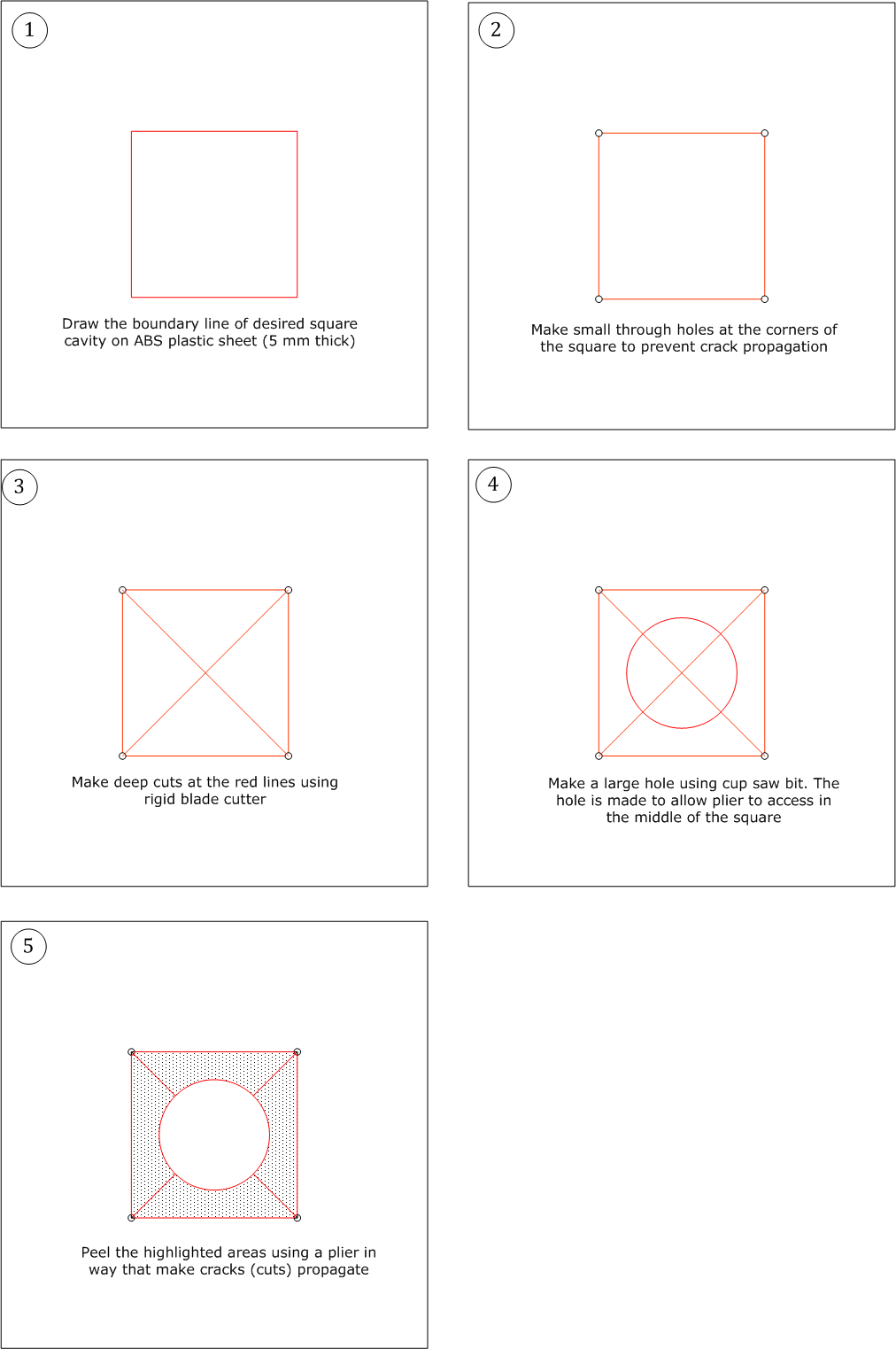 1

Draw the boundary line of desired square cavity on ABS plastic sheet (5 mm thick)

2

Make small through holes at the corners of the square to prevent crack propagation

3

Make deep cuts at the red lines using rigid blade cutter

4

Make a large hole using cup saw bit. The hole is made to allow plier to access in the middle of the square

5

Peel the highlighted areas using a plier in way that make cracks (cuts) propagate