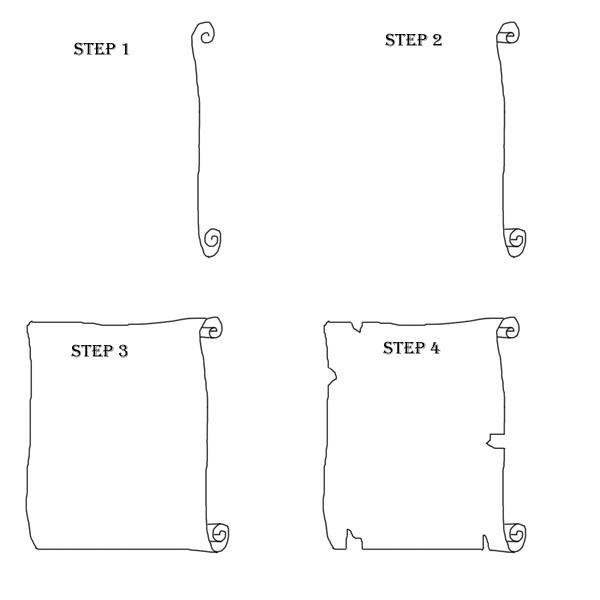 STEP 1

STEP 2

STEP 3

STEP 4