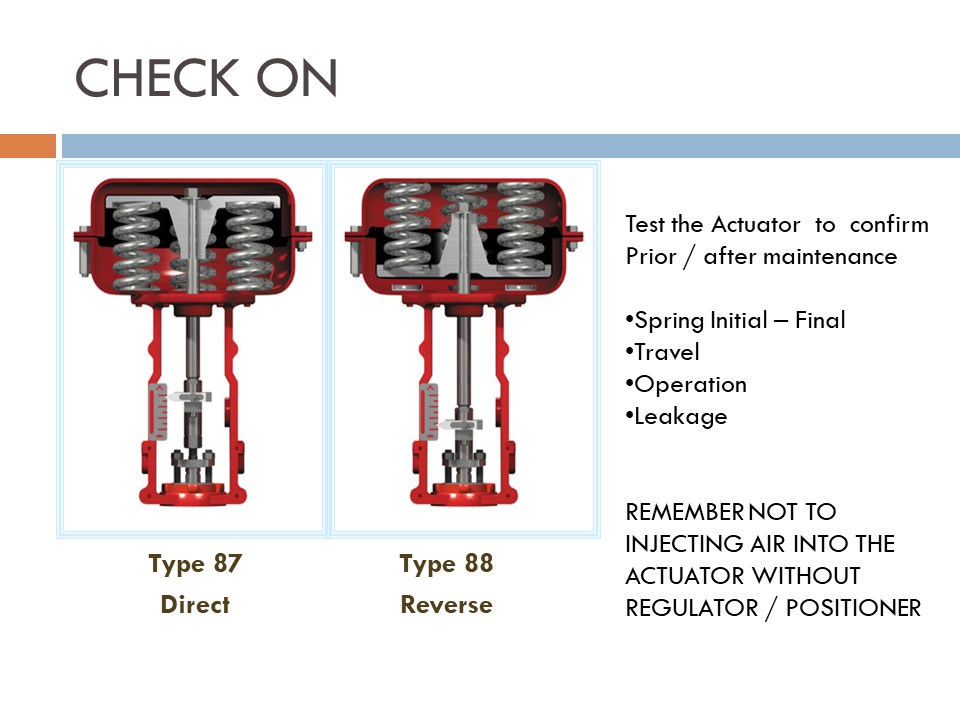 CHECK ON

Type 87
Direct

Type 88
Reverse

Test the Actuator to confirm Prior / after maintenance

•Spring Initial – Final
•Travel
•Operation
•Leakage

REMEMBER NOT TO INJECTING AIR INTO THE ACTUATOR WITHOUT REGULATOR / POSITIONER