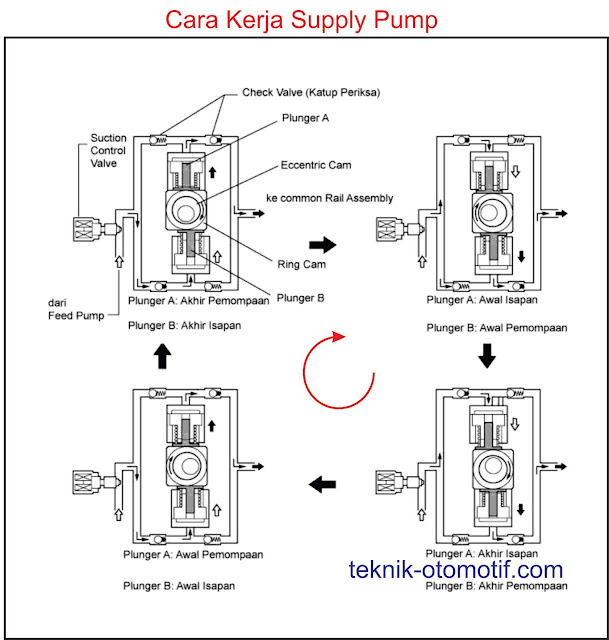 Cara Kerja Supply Pump

Check Valve (Katup Periksa)

Plunger A

Suction Control Valve

Eccentric Cam

ke common Rail Assembly

Ring Cam

Plunger B

dari Feed Pump

Plunger A: Akhir Pemompaan

Plunger B: Akhir Isapan

Plunger A: Awal Isapan

Plunger B: Awal Pemompaan

Plunger A: Awal Pemompaan

Plunger B: Awal Isapan

Plunger A: Akhir Isapan

teknik-otomotif.com

Plunger B: Akhir Pemompaan