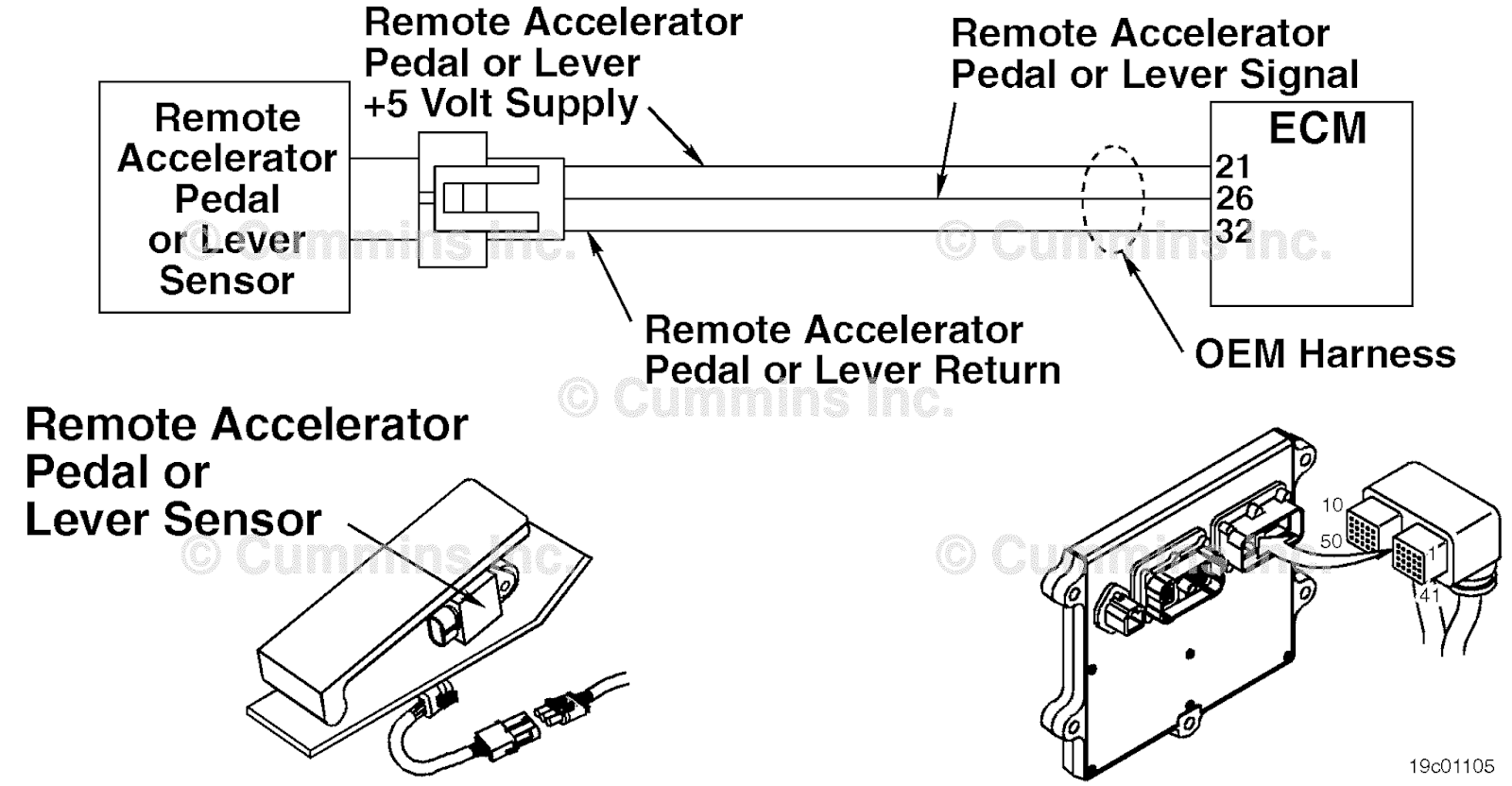 Remote Accelerator Pedal or Lever +5 Volt Supply

Remote Accelerator Pedal or Lever Signal

Remote Accelerator Pedal or Lever Sensor

ECM

21

26

32

© Cummins Inc.

© Cummins Inc.

Remote Accelerator Pedal or Lever Return

OEM Harness

© Cummins Inc.

Remote Accelerator Pedal or Lever Sensor

© Cummins Inc.

© Cummins Inc.

10

50

1

41

19c01105