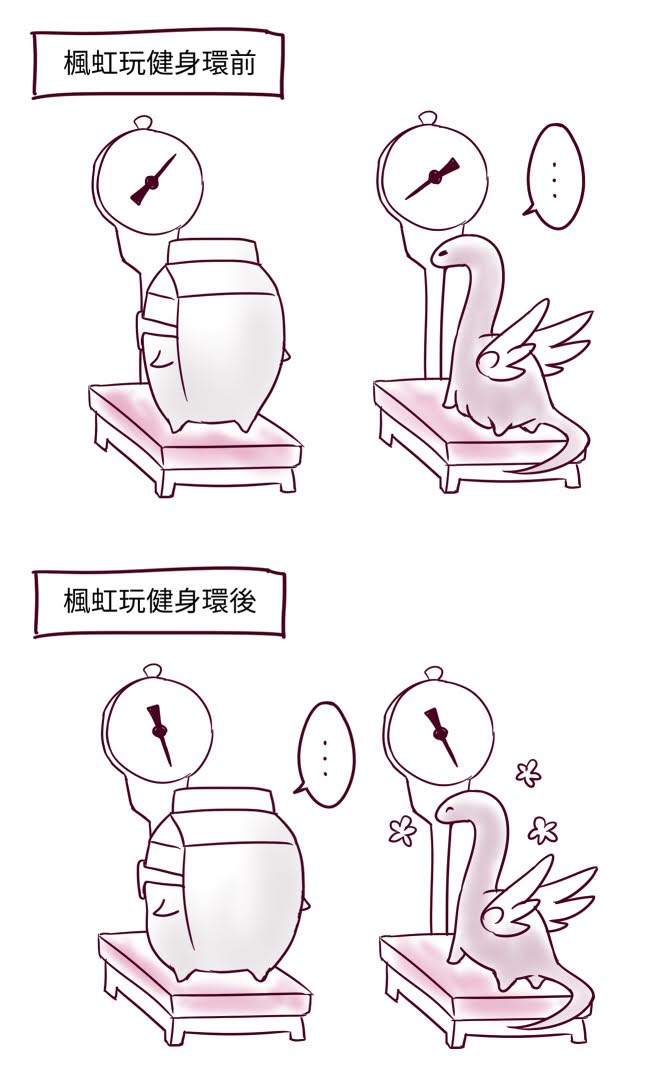 楓虹玩健身環前

...

楓虹玩健身環後

...