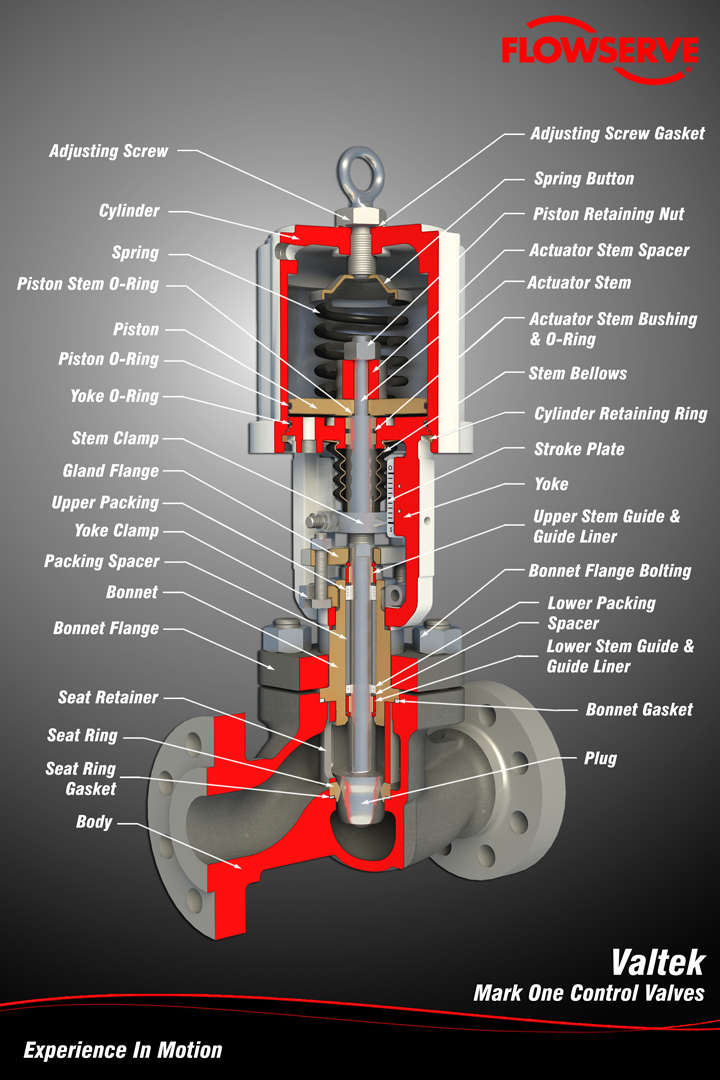 FLOWSERVE

Adjusting Screw
Cylinder
Spring
Piston Stem O-Ring
Piston
Piston O-Ring
Yoke O-Ring
Stem Clamp
Gland Flange
Upper Packing
Yoke Clamp
Packing Spacer
Bonnet
Bonnet Flange
Seat Retainer
Seat Ring
Seat Ring Gasket
Body

Adjusting Screw Gasket
Spring Button
Piston Retaining Nut
Actuator Stem Spacer
Actuator Stem
Actuator Stem Bushing & O-Ring
Stem Bellows
Cylinder Retaining Ring
Stroke Plate
Yoke
Upper Stem Guide & Guide Liner
Bonnet Flange Bolting
Lower Packing Spacer
Lower Stem Guide & Guide Liner
Bonnet Gasket
Plug

Valtek
Mark One Control Valves

Experience In Motion