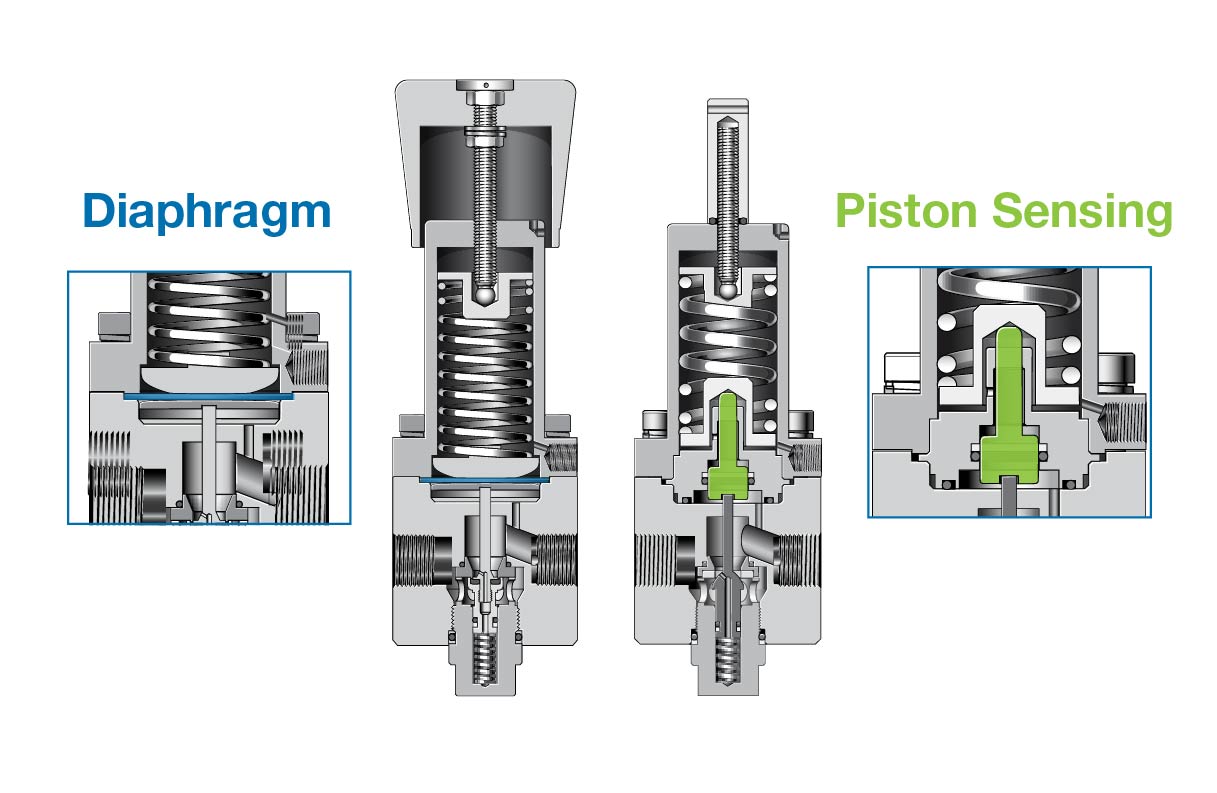 Diaphragm

Piston Sensing